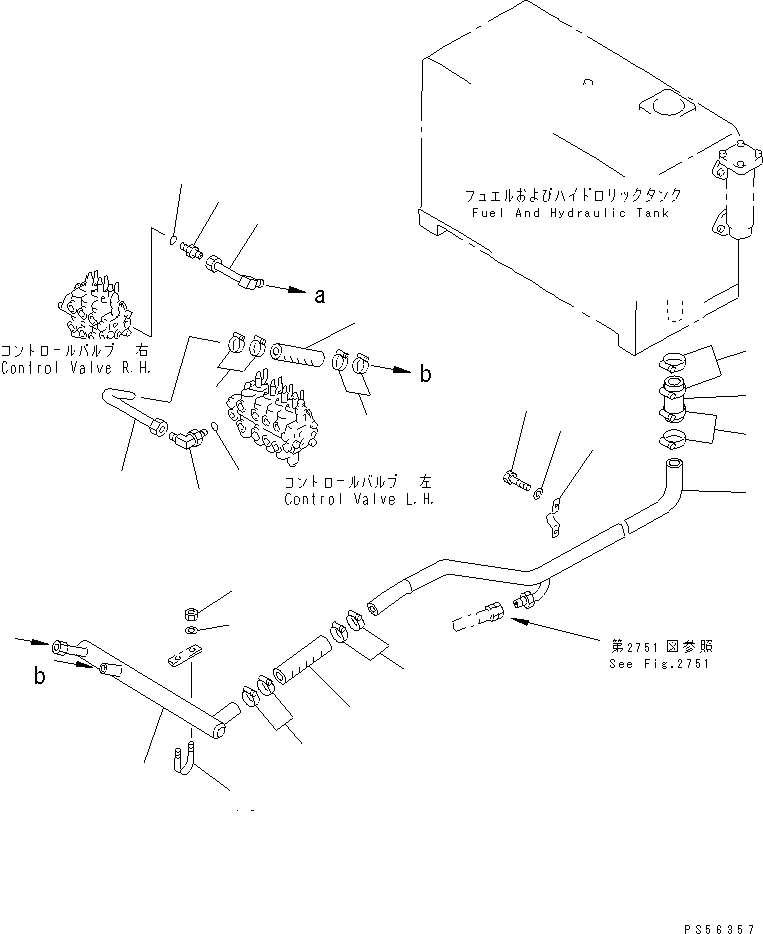 フュエルおよびハイドロリックタンク
Fuel And Hydraulic Tank

a

コントロールバルブ　右
Control Valve R.H.

b

コントロールバルブ　左
Control Valve L.H.

第2751図参照
See Fig.2751

b

PS56357