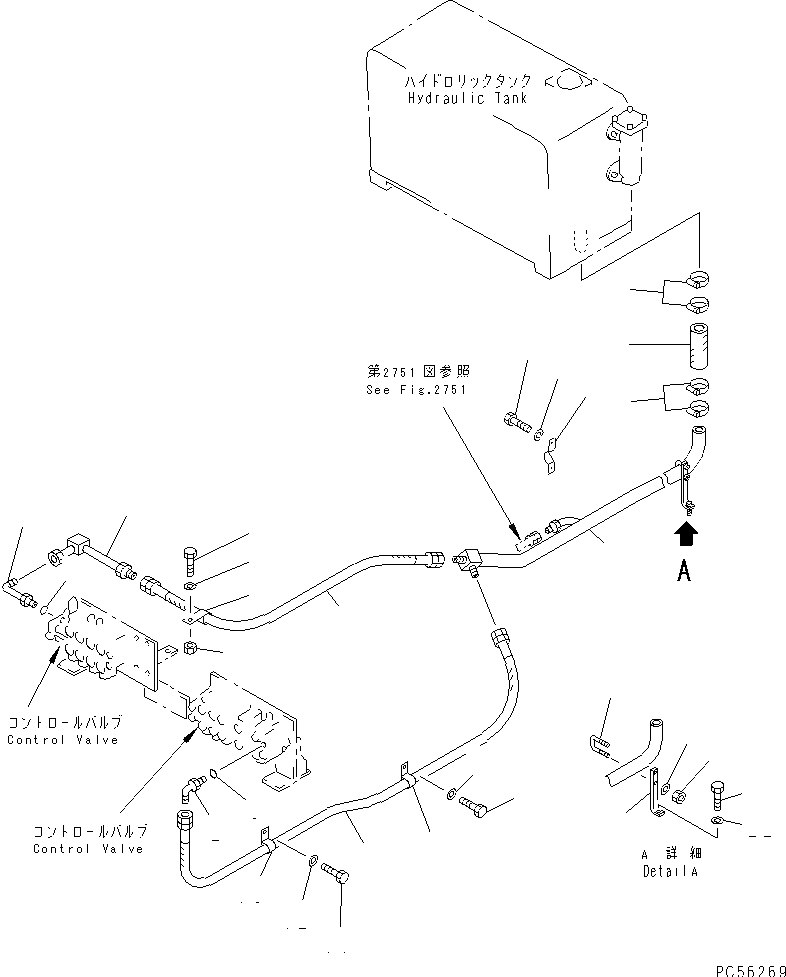 ハイドロリックタンク
Hydraulic Tank

第2751図参照
See Fig.2751

A

コントロールバルブ
Control Valve

コントロールバルブ
Control Valve

A 詳細
Detail A

PC56269