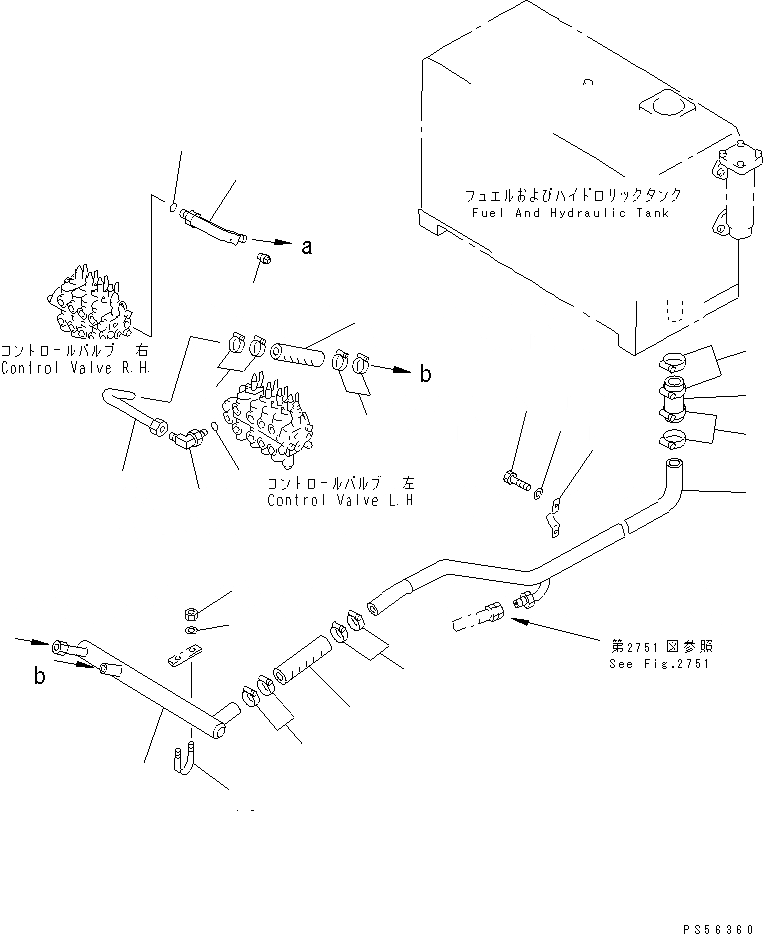 フュエルおよびハイドロリックタンク
Fuel And Hydraulic Tank

a

コントロールバルブ 右
Control Valve R.H.

b

コントロールバルブ 左
Control Valve L.H

第2751図参照
See Fig.2751

b

PS56360