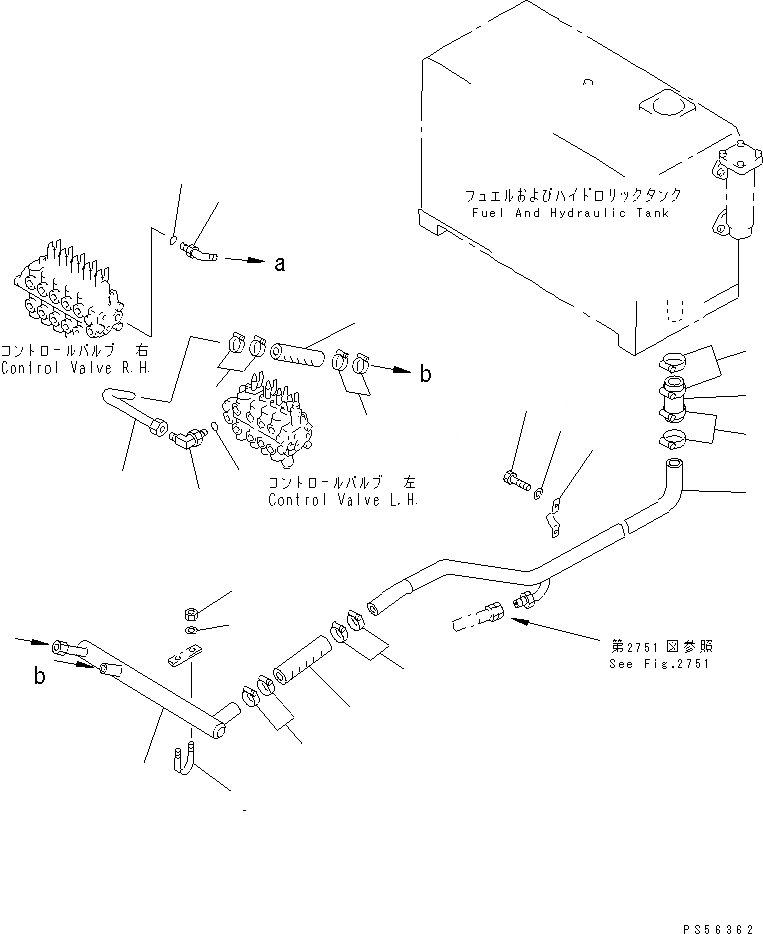 フュエルおよびハイドロリックタンク
Fuel And Hydraulic Tank

a

コントロールバルブ　右
Control Valve R.H.

b

コントロールバルブ　左
Control Valve L.H.

第2751図参照
See Fig.2751

b

PS56362