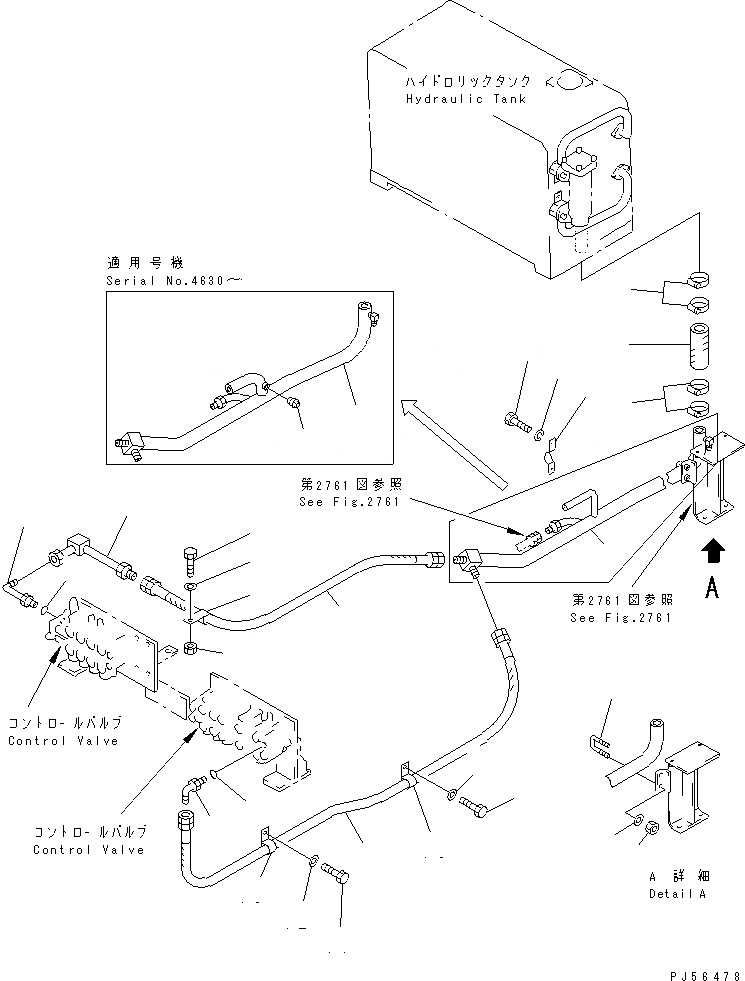 ハイドロリックタンク
Hydraulic Tank

適用号機
Serial No.4630～

第2761図参照
See Fig.2761

第2761図参照
See Fig.2761

A

コントロールバルブ
Control Valve

コントロールバルブ
Control Valve

A 詳細
Detail A

PJ56478