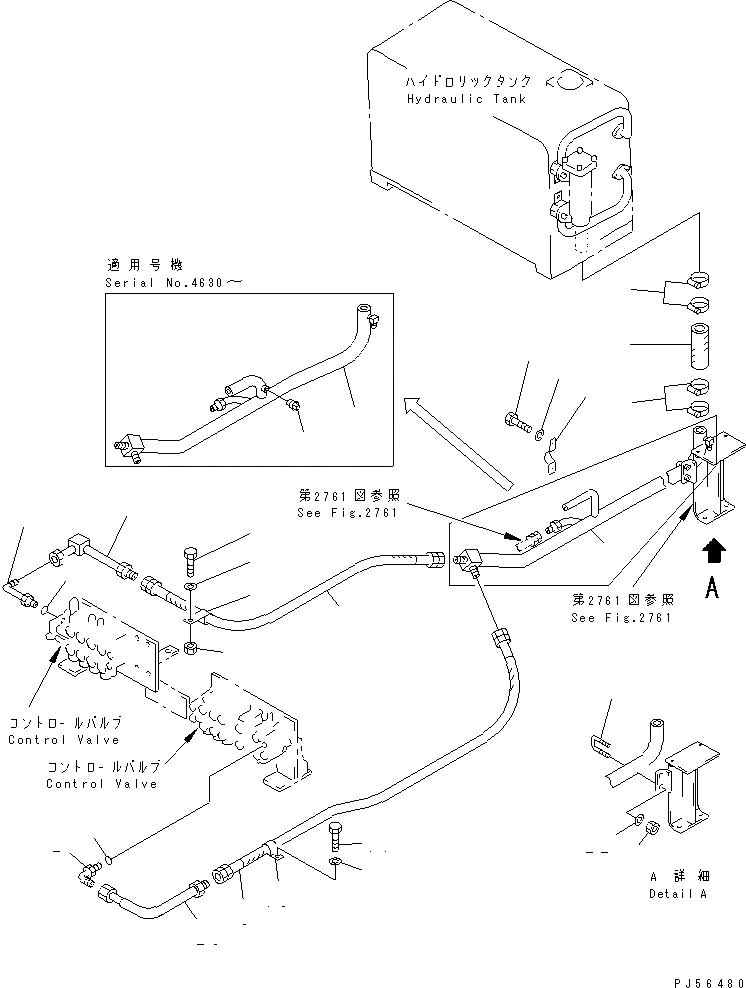 ハイドロリックタンク
Hydraulic Tank

適用号機
Serial No.4630～

第2761図参照
See Fig.2761

第2761図参照
See Fig.2761

A

コントロールバルブ
Control Valve

コントロールバルブ
Control Valve

A 詳細
Detail A

PJ56480