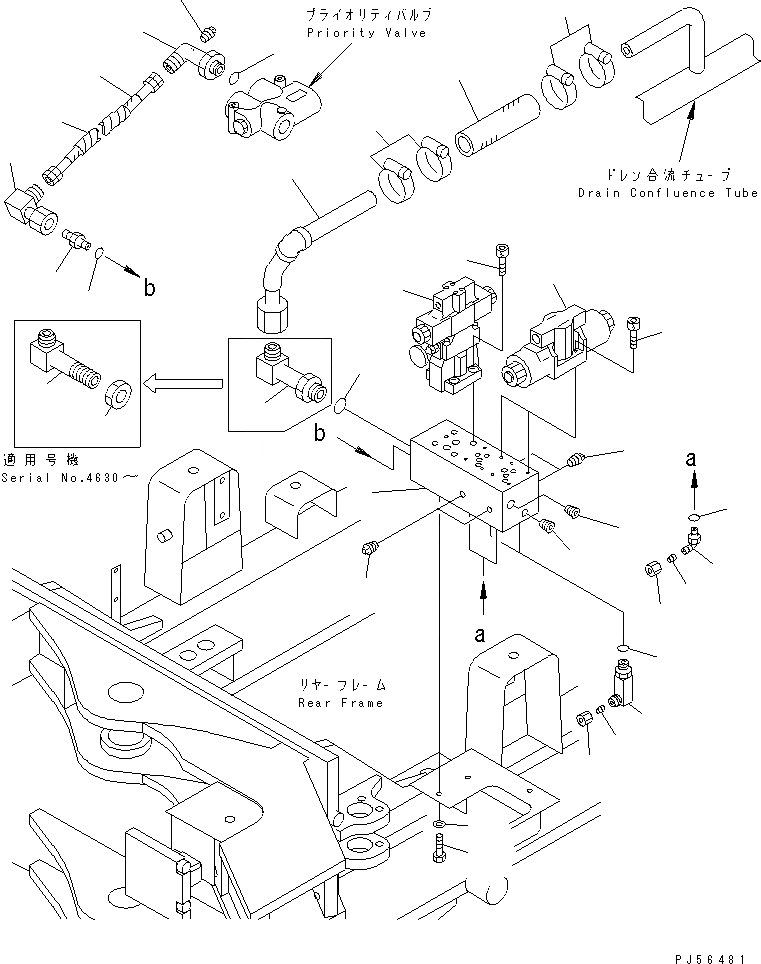 プライオリティバルブ
Priority Valve

ドレン合流チューブ
Drain Confluence Tube

b

適用号機
Serial No.4630～

b

a

a

リヤーフレーム
Rear Frame

PJ56481