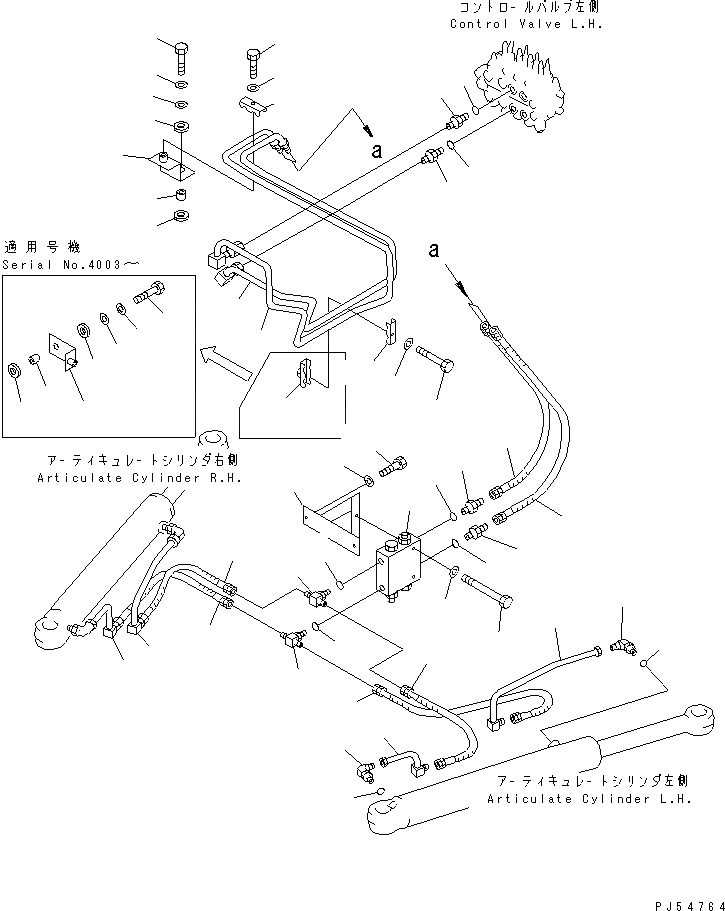 コントロールバルブ左側
Control Valve L.H.

a

a

適用号機
Serial No.4003~

アーティキュレートシリンダ右側
Articulate Cylinder R.H.

アーティキュレートシリンダ左側
Articulate Cylinder L.H.

PJ54764