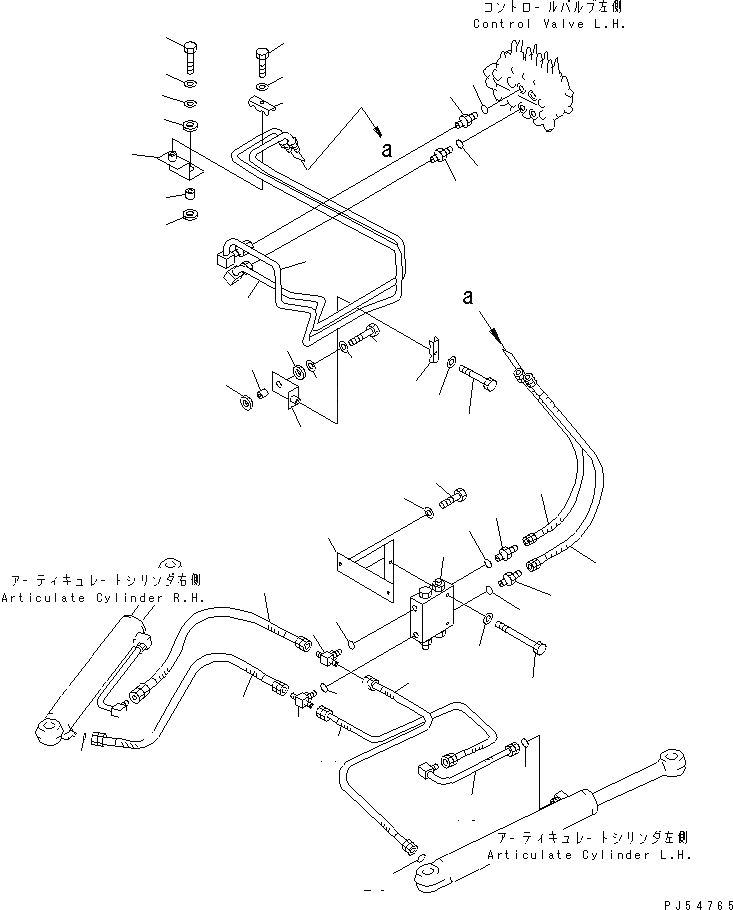 コントロールバルブ左側
Control Valve L.H.

a

a

アーティキュレートシリンダ右側
Articulate Cylinder R.H.

アーティキュレートシリンダ左側
Articulate Cylinder L.H.

PJ54785