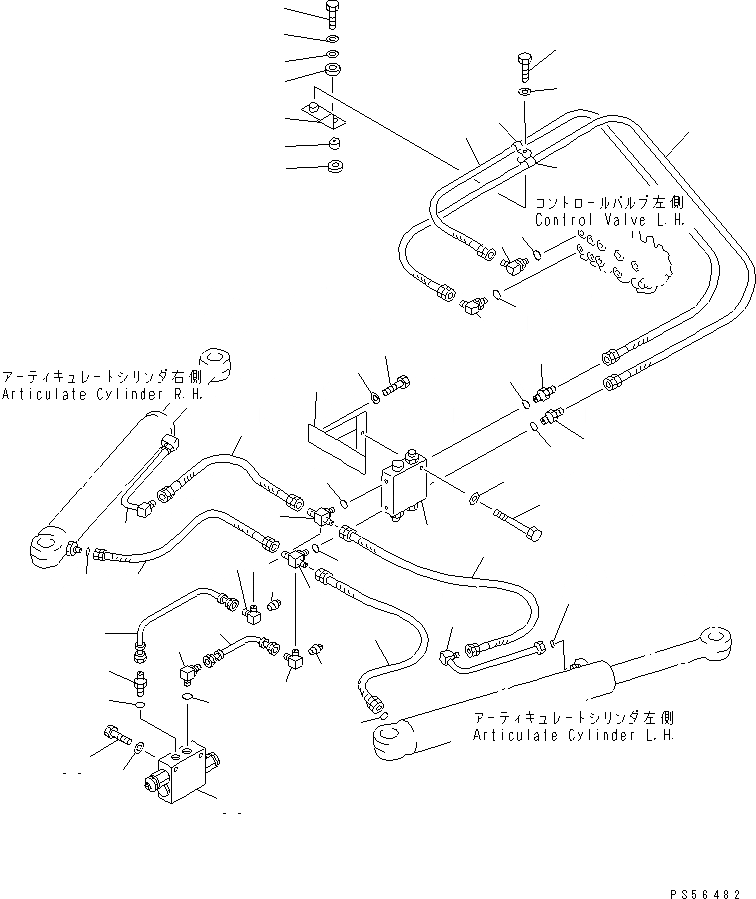 コントロールバルブ左側
Control Valve L.H.

アーティキュレートシリンダ右側
Articulate Cylinder R.H.

アーティキュレートシリンダ左側
Articulate Cylinder L.H.

PS56482