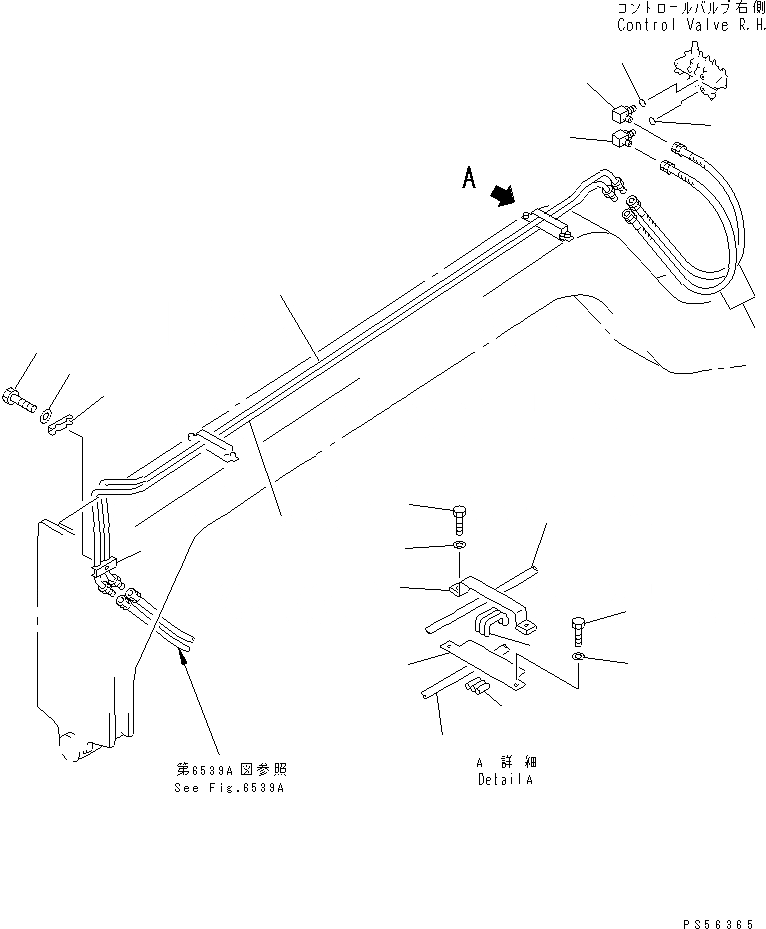 コントロールバルブ右側
Control Valve R.H.

A

第6539A図参照
See Fig.6539A

A 詳細
Detail A

PS56365