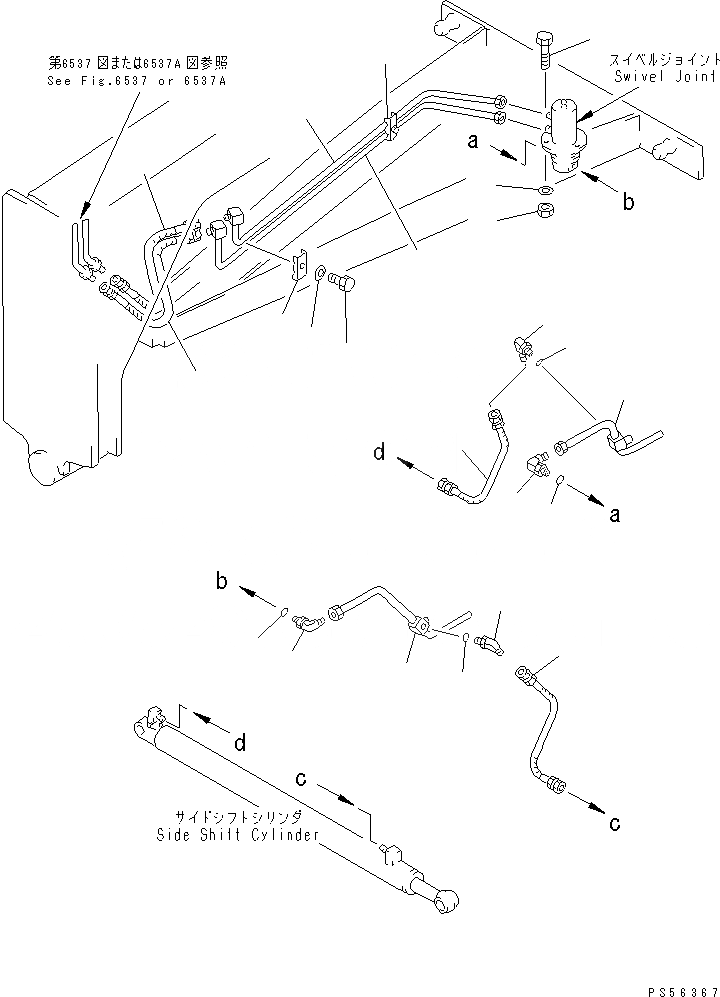 第6537図または6537A図参照
See Fig.6537 or 6537A

スイベルジョイント
Swivel Joint

a

b

d

a

b

d

c

c

サイドシフトシリンダ
Side Shift Cylinder

PS56367