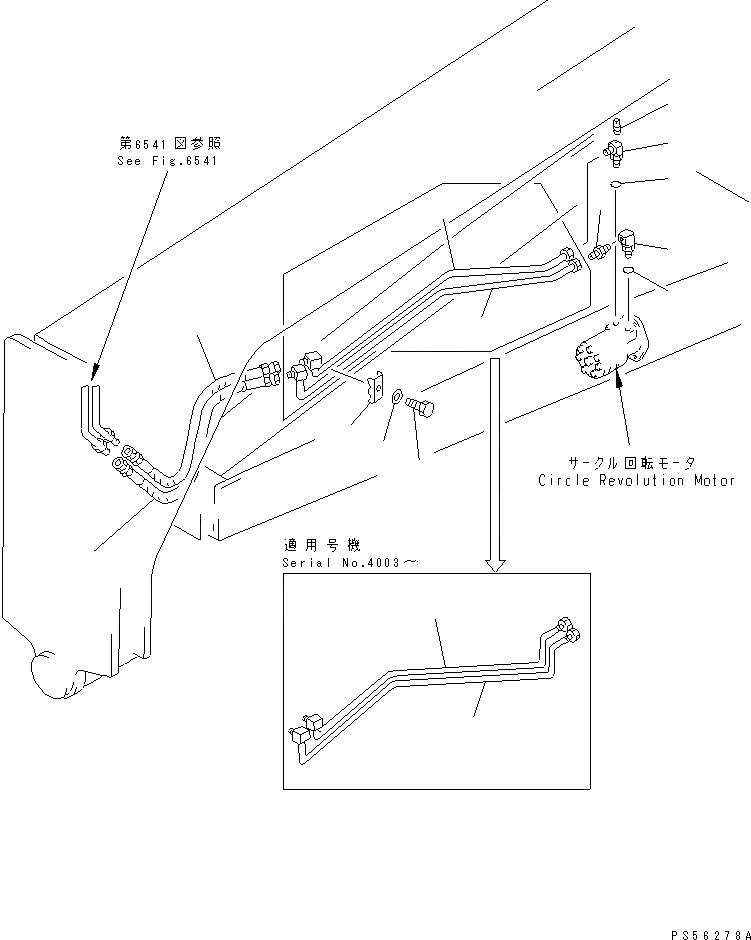 第6541図参照
See Fig.6541

サークル回転モータ
Circle Revolution Motor

適用号機
Serial No.4003～

PS56278A