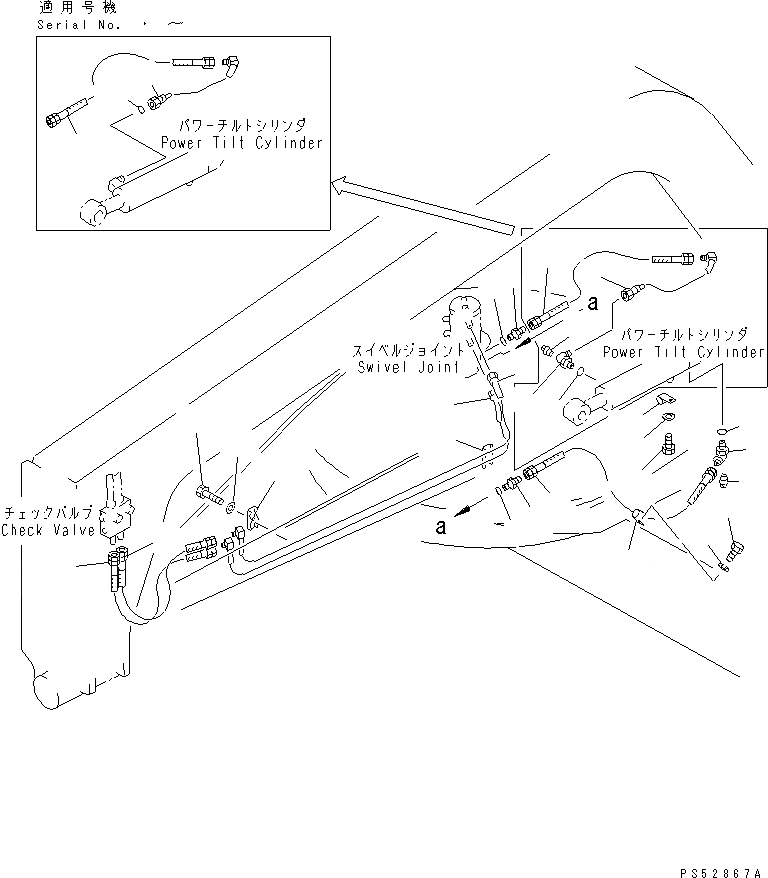 適用号機
Serial No. ・ ～

パワーチルトシリンダ
Power Tilt Cylinder

a

パワーチルトシリンダ
Power Tilt Cylinder

スイベルジョイント
Swivel Joint

チェックバルブ
Check Valve

a

PS52867A