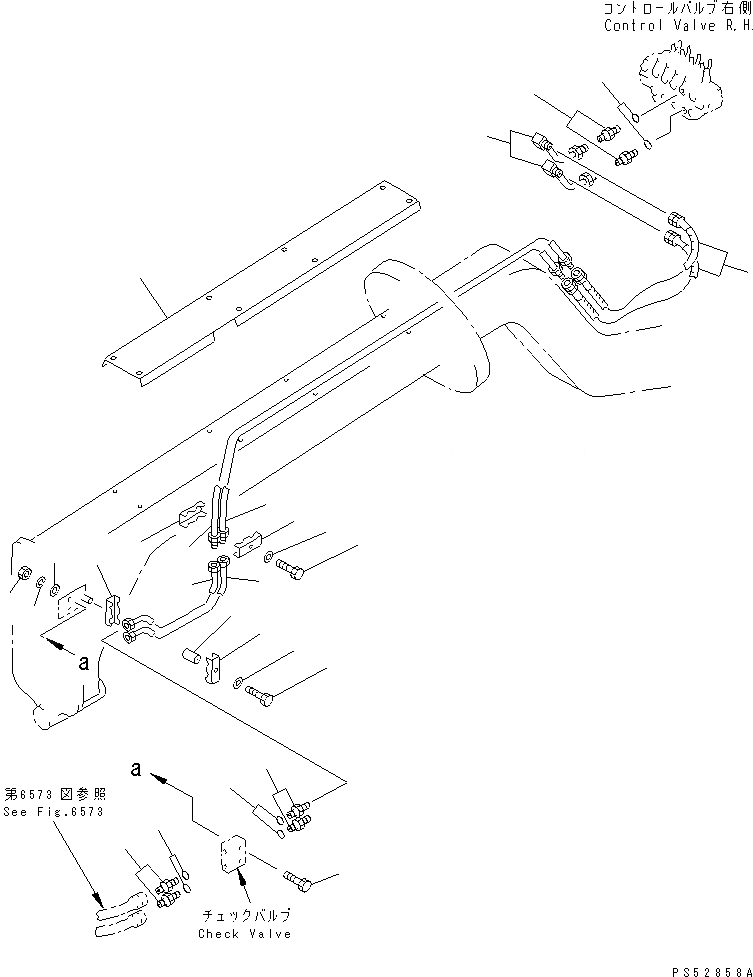 コントロールバルブ右側
Control Valve R.H.

a

a

第6573図参照
See Fig.6573

チェックバルブ
Check Valve

PS52858A