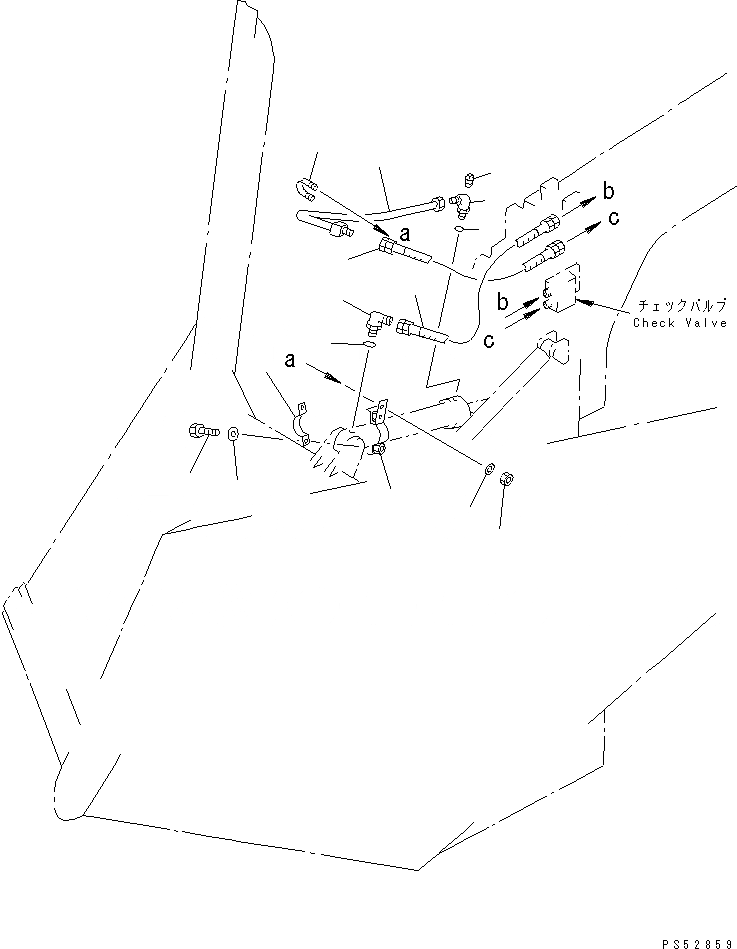 a
b
c
b
c
チェックバルブ
Check Valve
a
PS52859