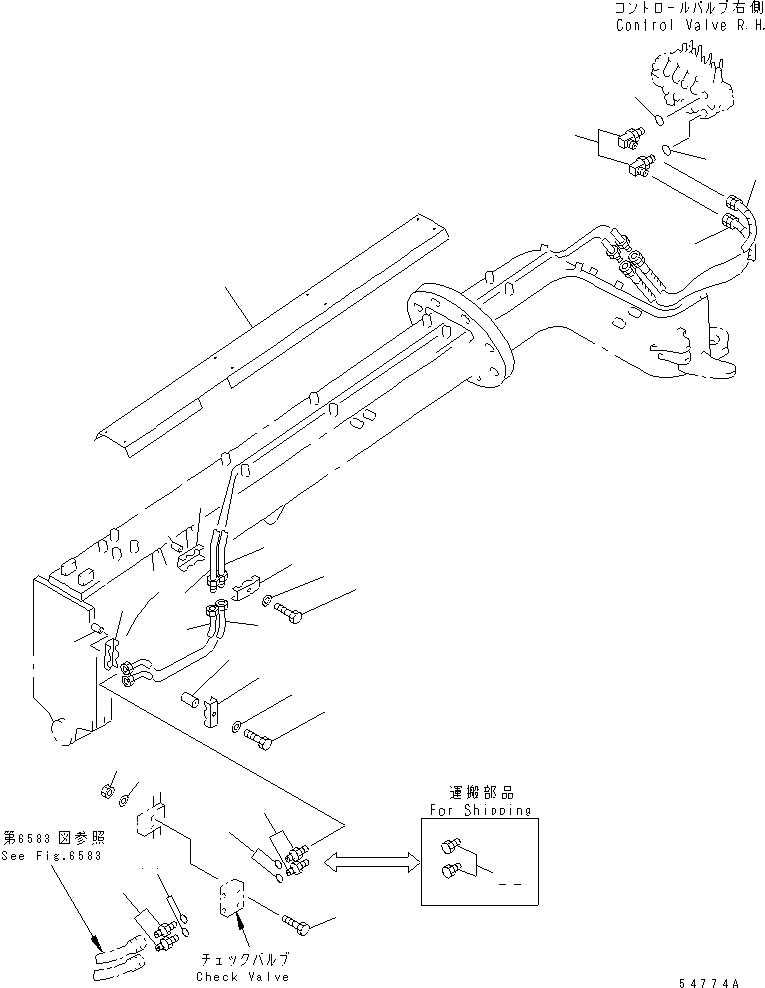 コントロールバルブ右側
Control Valve R.H.

運搬部品
For Shipping

第6583図参照
See Fig.6583

チェックバルブ
Check Valve

54774A