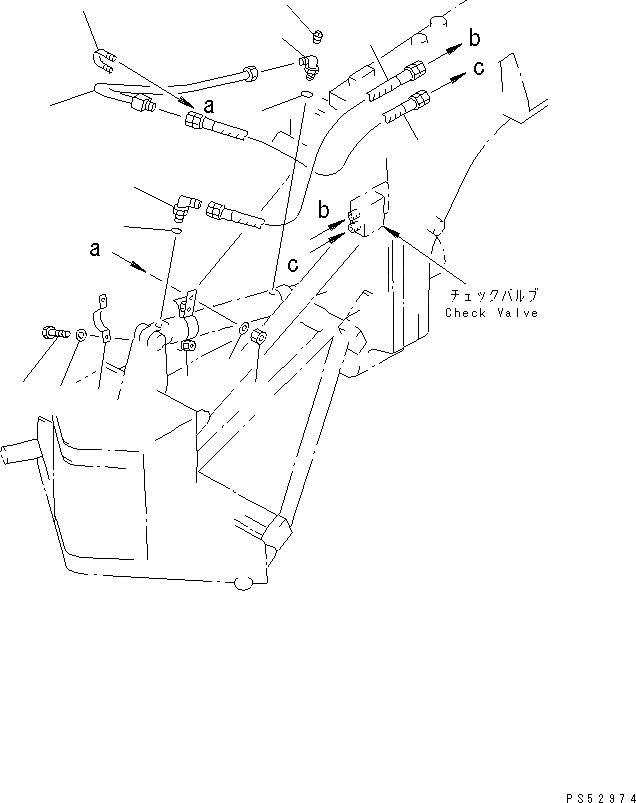 b
c
a
b
a
c
チェックバルブ
Check Valve
PS52974