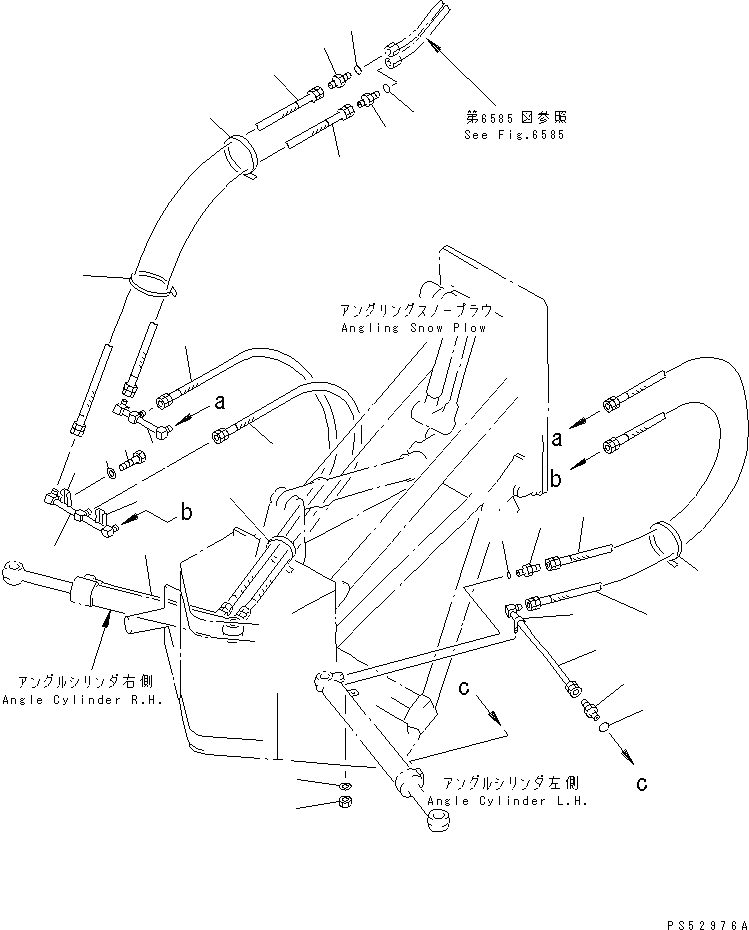 第6585図参照
See Fig.6585

アングリングスノープラウ
Angling Snow Plow

a

a

b

b

アングルシリンダ右側
Angle Cylinder R.H.

c

c

アングルシリンダ左側
Angle Cylinder L.H.

PS52976A