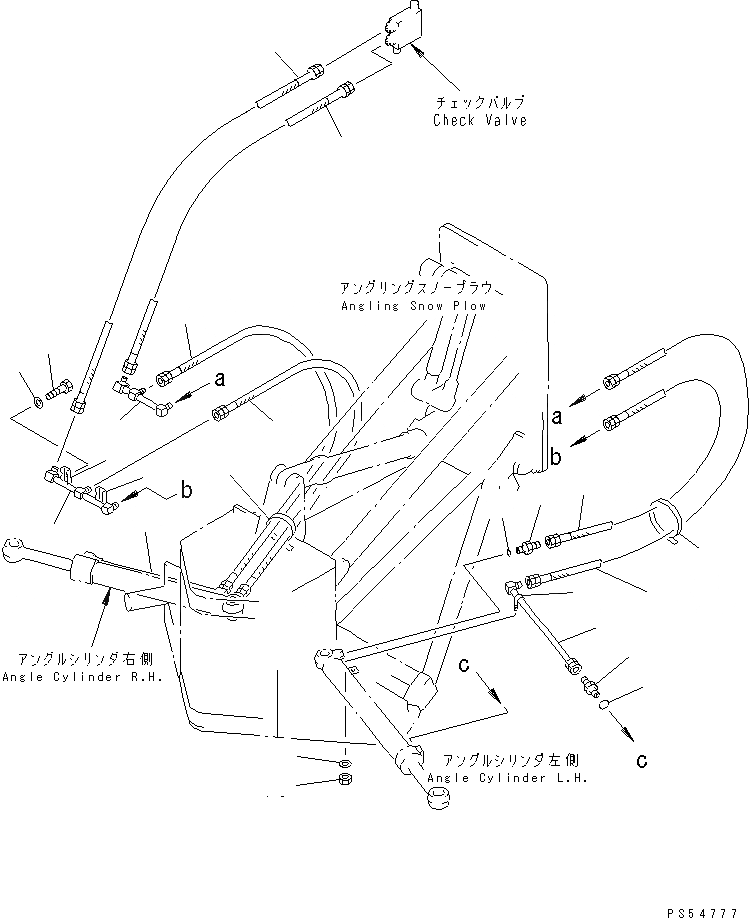 チェックバルブ
Check Valve

アングリングスノープラウ
Angling Snow Plow

a

a

b

b

アングルシリンダ右側
Angle Cylinder R.H.

c

c

アングルシリンダ左側
Angle Cylinder L.H.

PS54777