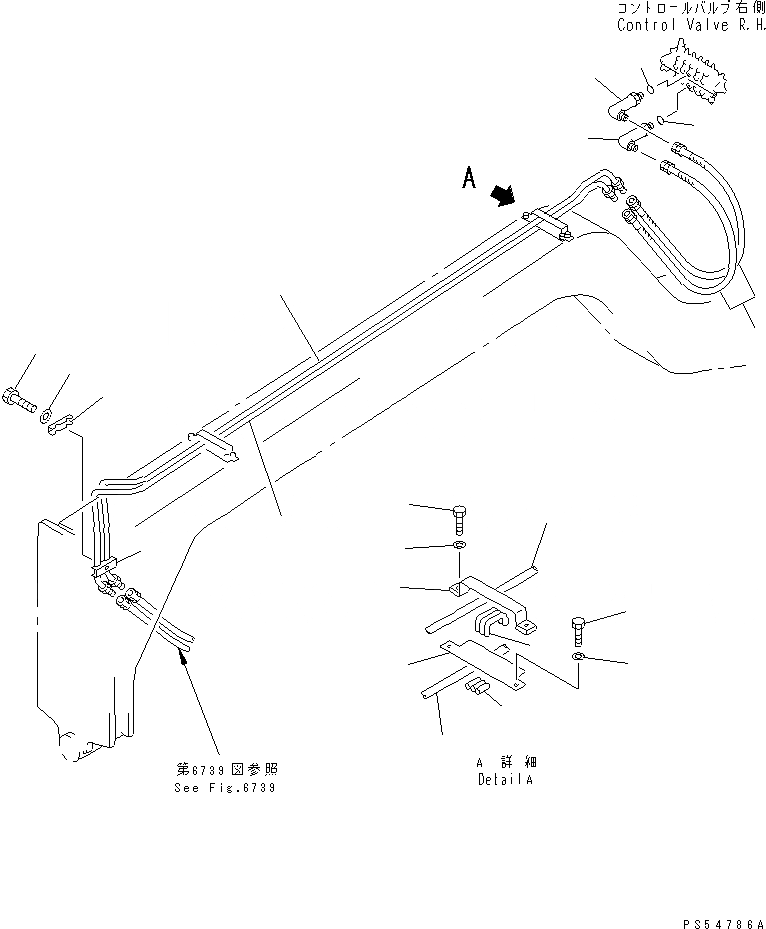 コントロールバルブ右側
Control Valve R.H.

A

第6739図参照
See Fig.6739

A 詳細
Detail A

PS54786A