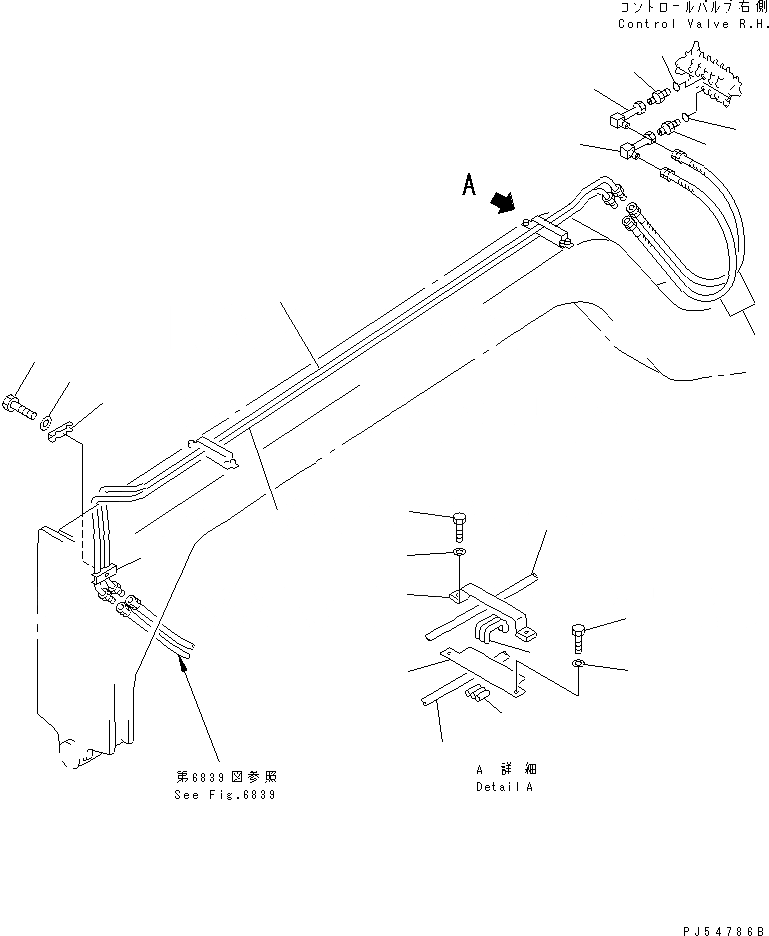 コントロールバルブ右側
Control Valve R.H.

A

第6839図参照
See Fig.6839

A 詳細
Detail A

PJ54786B