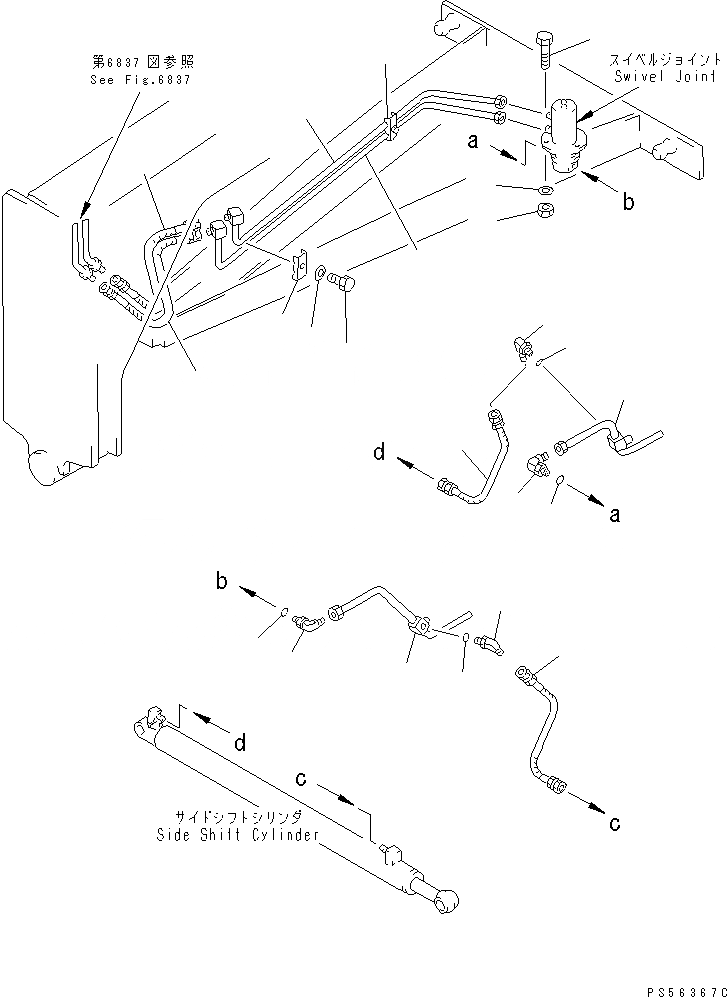 第6837図参照
See Fig.6837

スイベルジョイント
Swivel Joint

a

b

d

a

b

d

c

c

サイドシフトシリンダ
Side Shift Cylinder

PS56367C