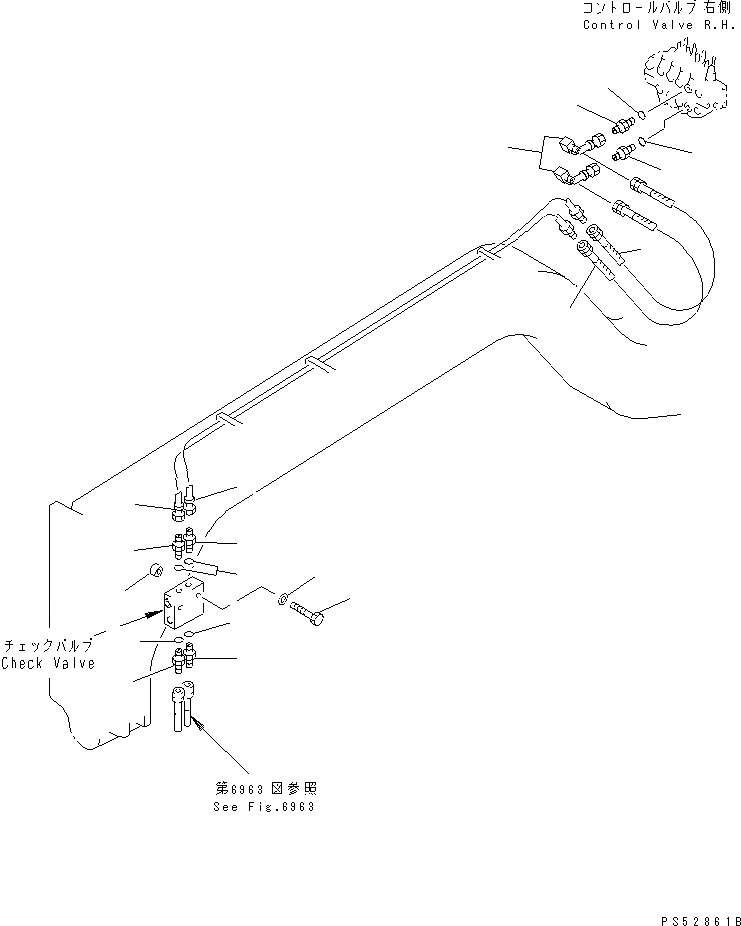 コントロールバルブ 右側
Control Valve R.H.

チェックバルブ
Check Valve

第6963図参照
See Fig.6963

PS52861B