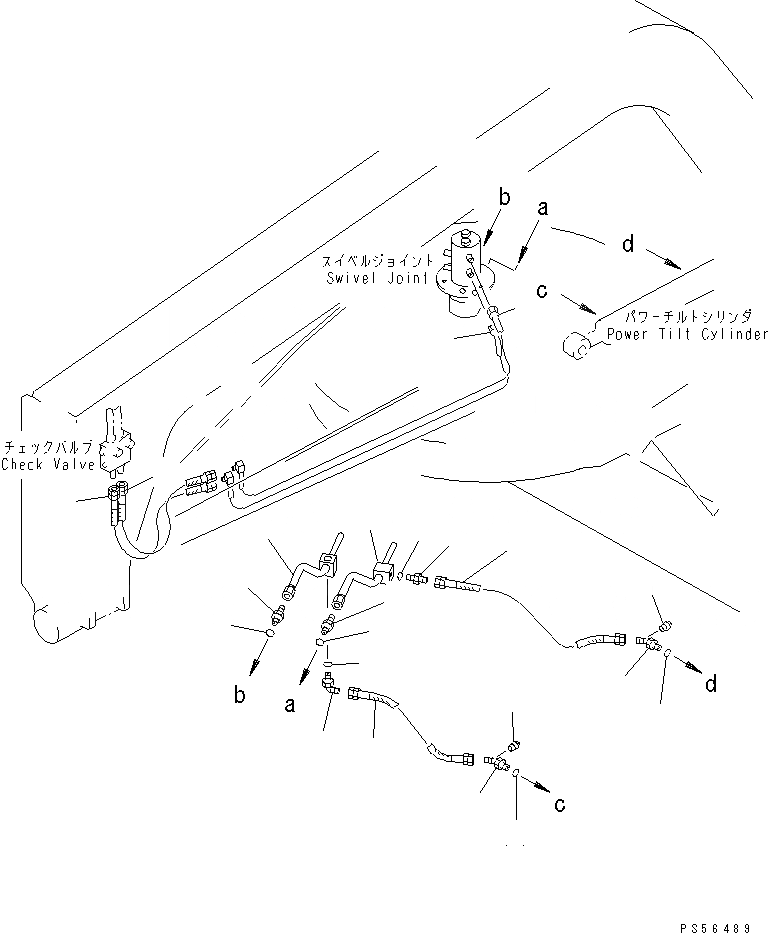 b
a
d
スイベルジョイント
Swivel Joint
c
パワーチルトシリンダ
Power Tilt Cylinder
チェックバルブ
Check Valve
b
a
d
c
PS56489