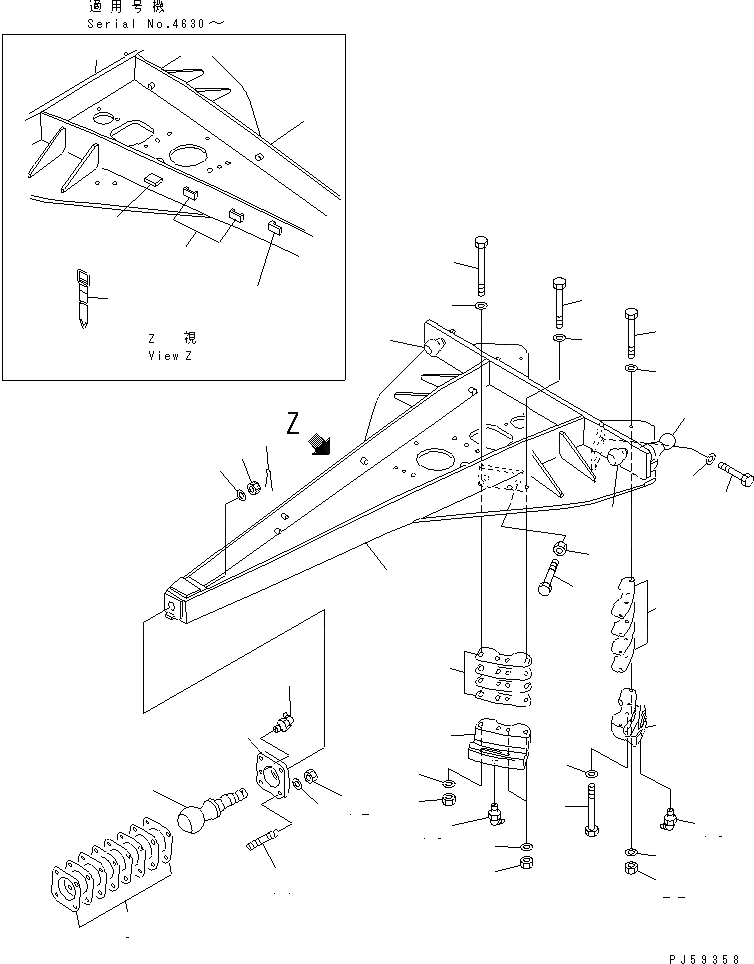 適用号機
Serial No.4630～

Z 視
View Z

Z

PJ59358