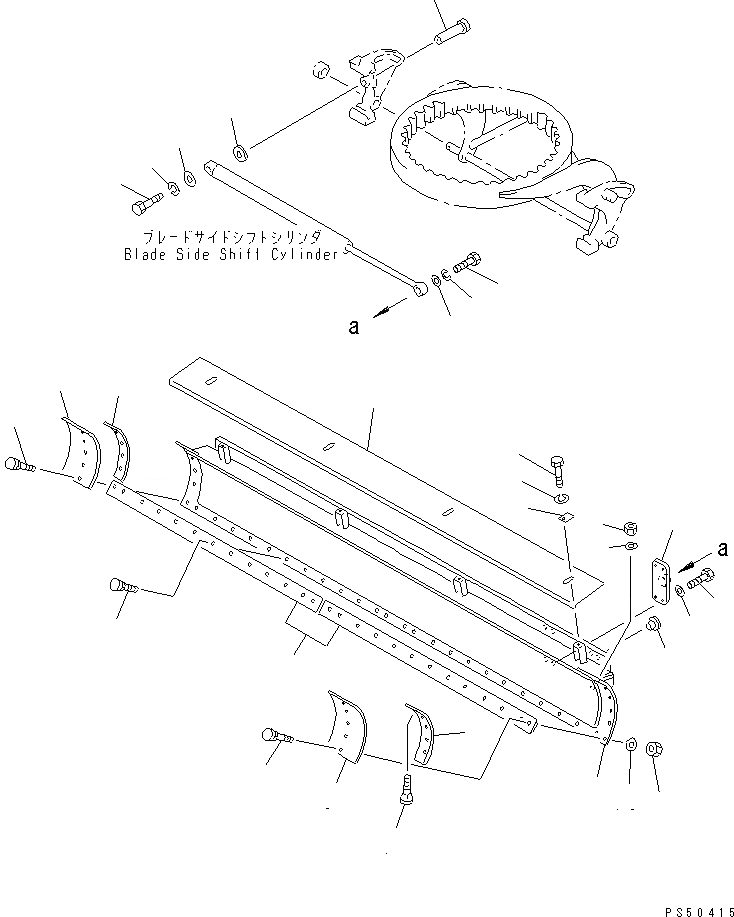 ブレードサイドシフトシリンダ
Blade Side Shift Cylinder

a

a

PS50415