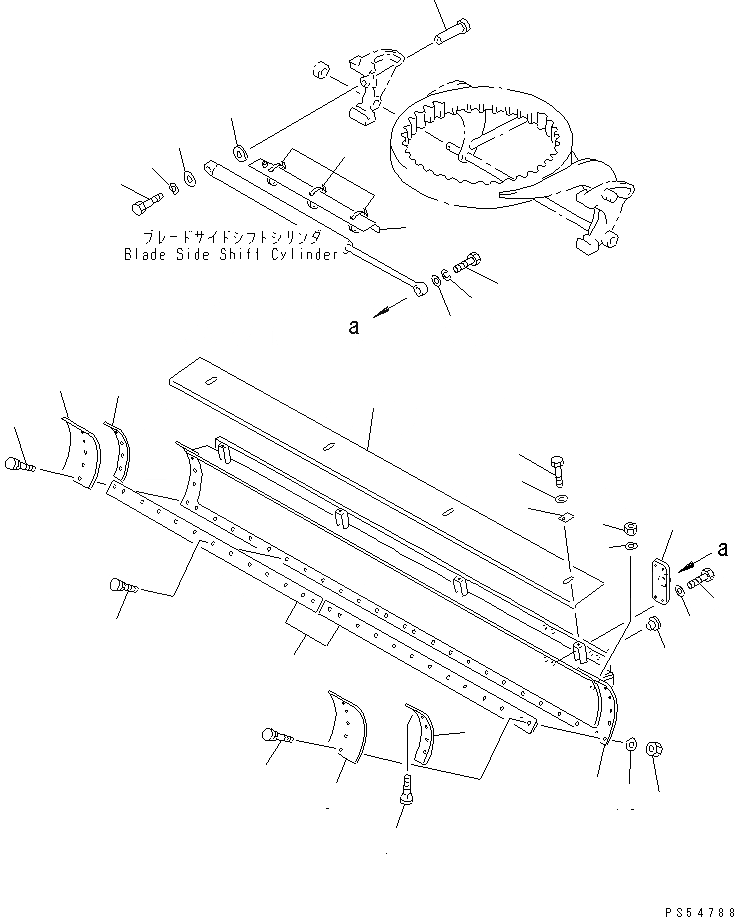 ブレードサイドシフトシリンダ
Blade Side Shift Cylinder

a

a

PS54788