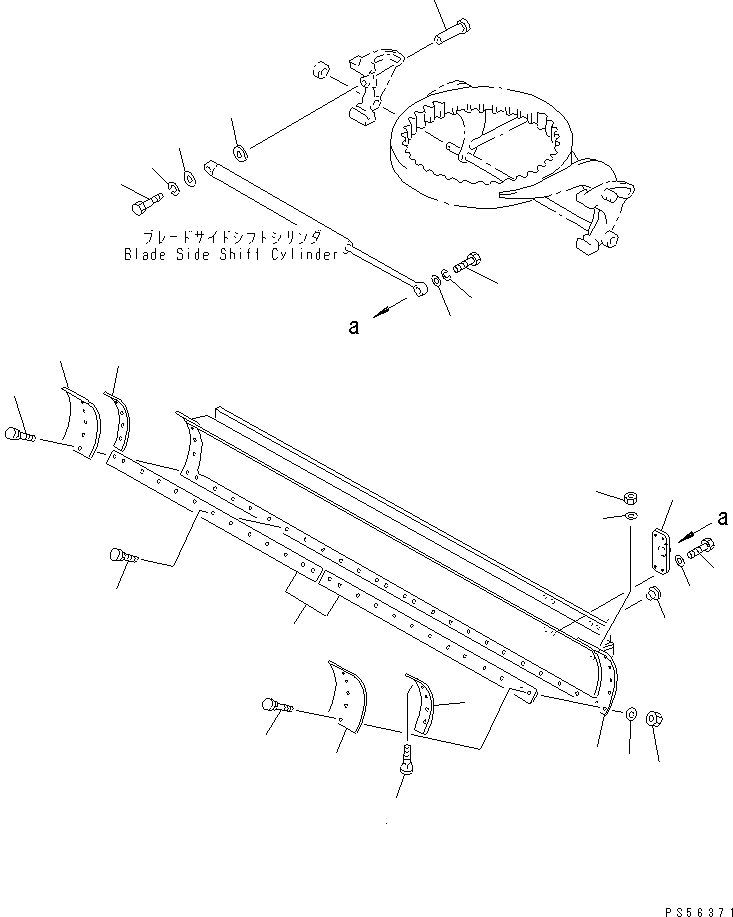 ブレードサイドシフトシリンダ
Blade Side Shift Cylinder

a

a

PS56371