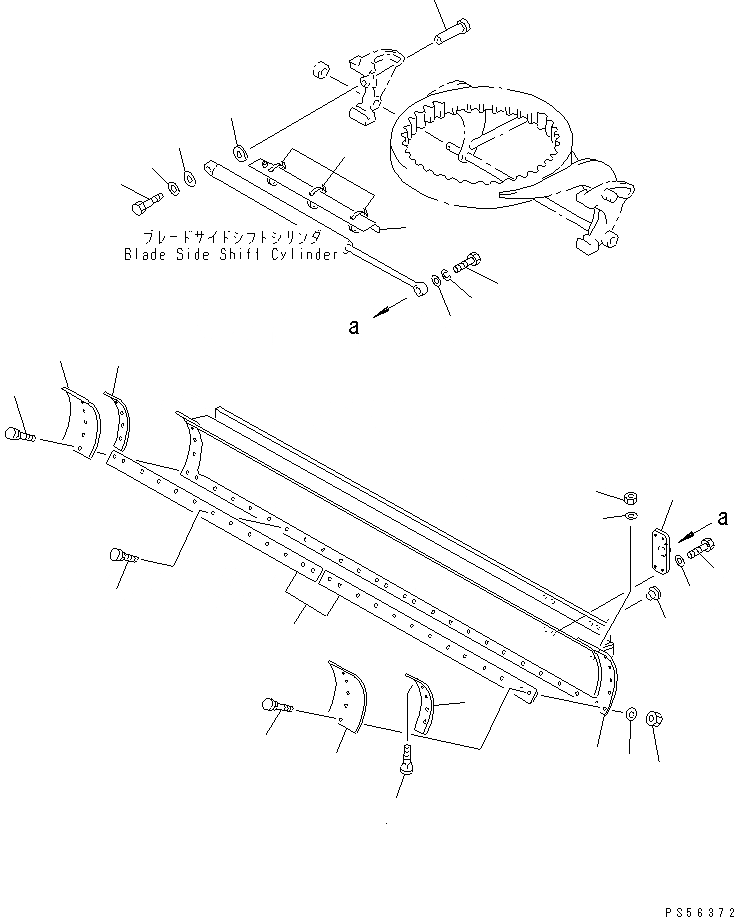 ブレードサイドシフトシリンダ
Blade Side Shift Cylinder

a

a

PS56372