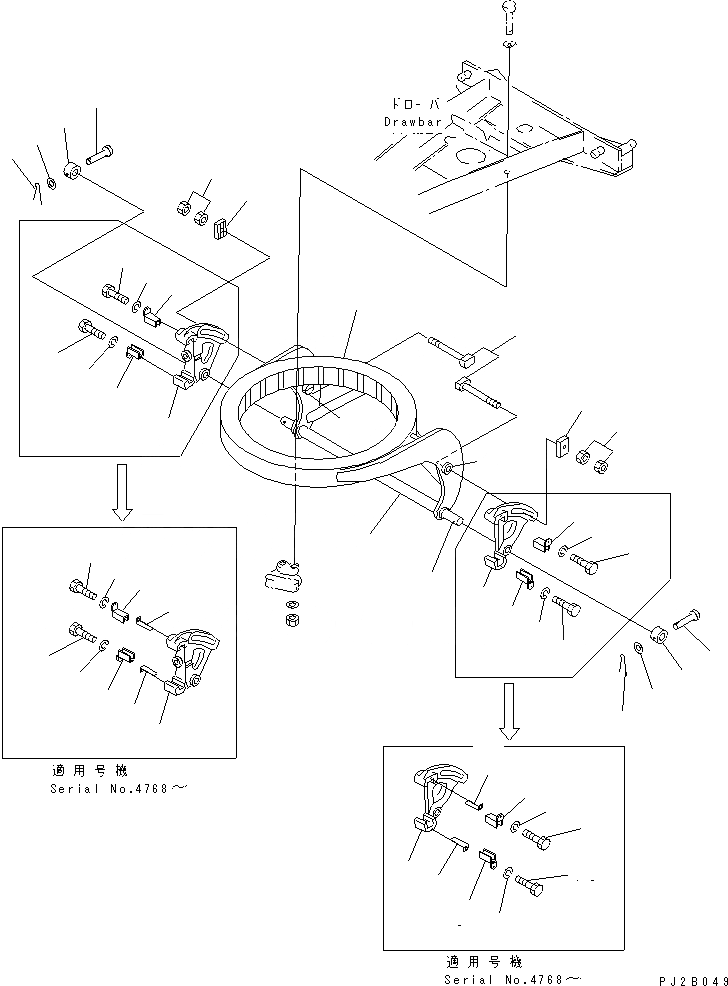 ドローバ
Drawbar

適用号機
Serial No.4768～

適用号機
Serial No.4768～

PJ2B049