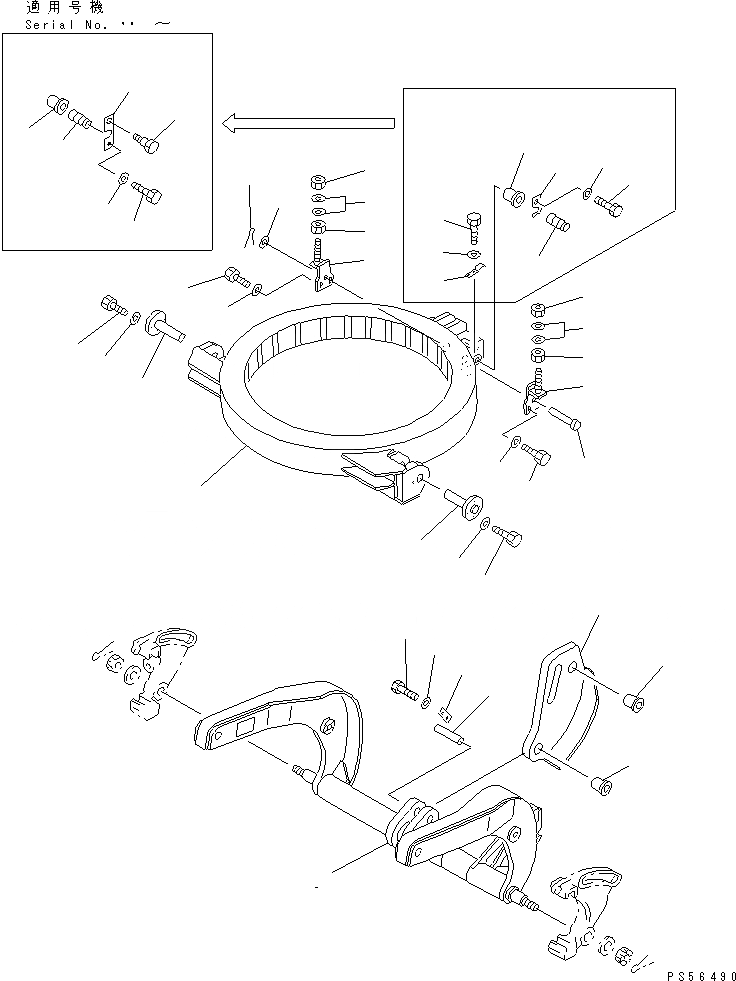 適用号機
Serial No. ･･ ～

PS56490