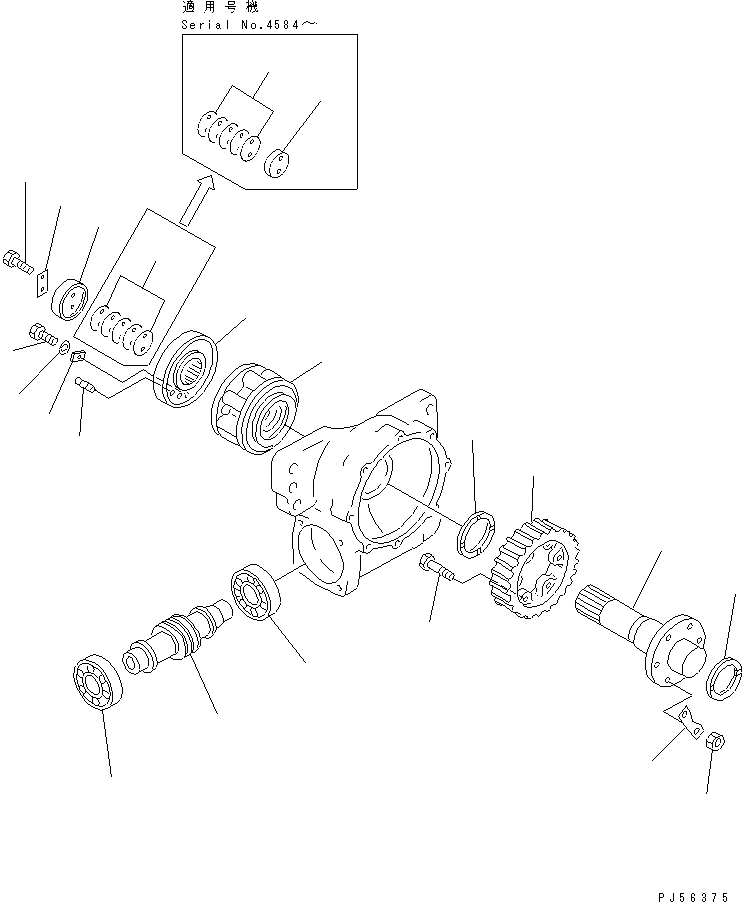 適用号機
Serial No.4584～

PJ56375