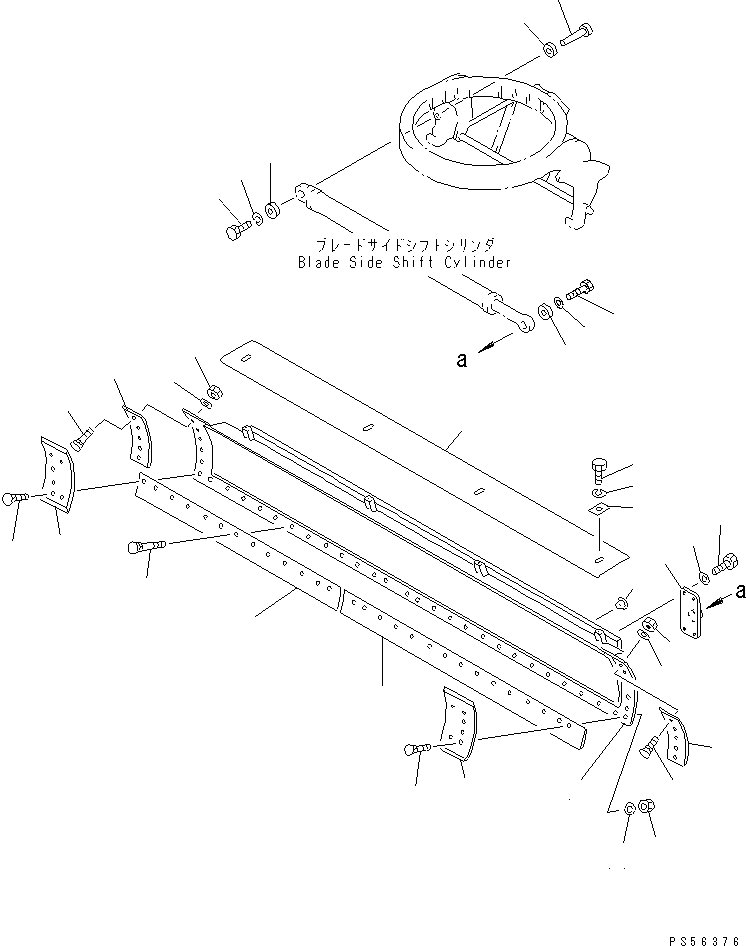 ブレードサイドシフトシリンダ
Blade Side Shift Cylinder

a

a

PS56376