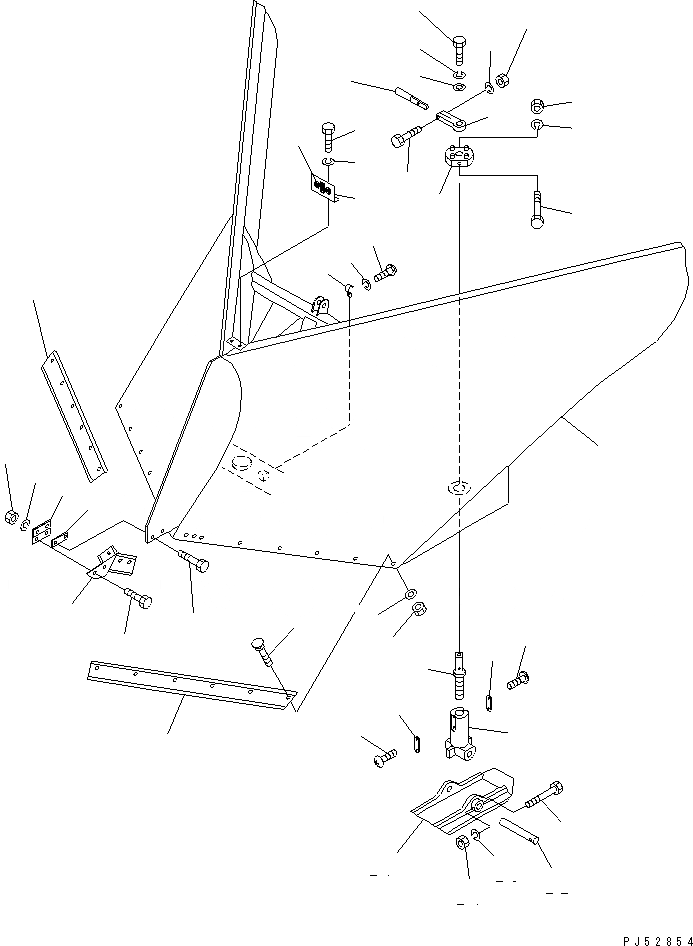 PJ52854