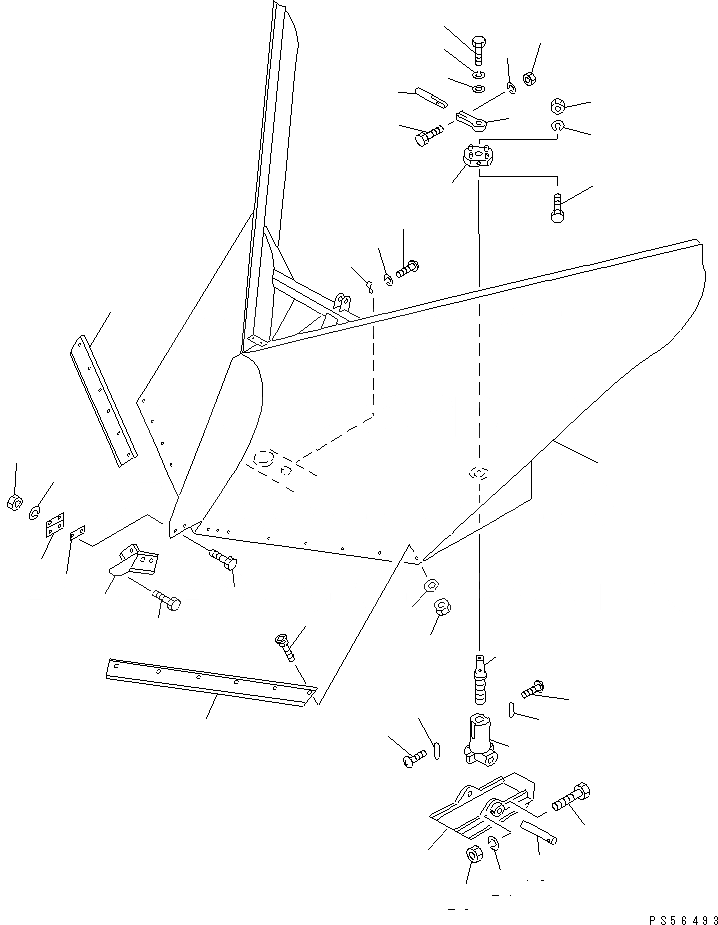 PS56493