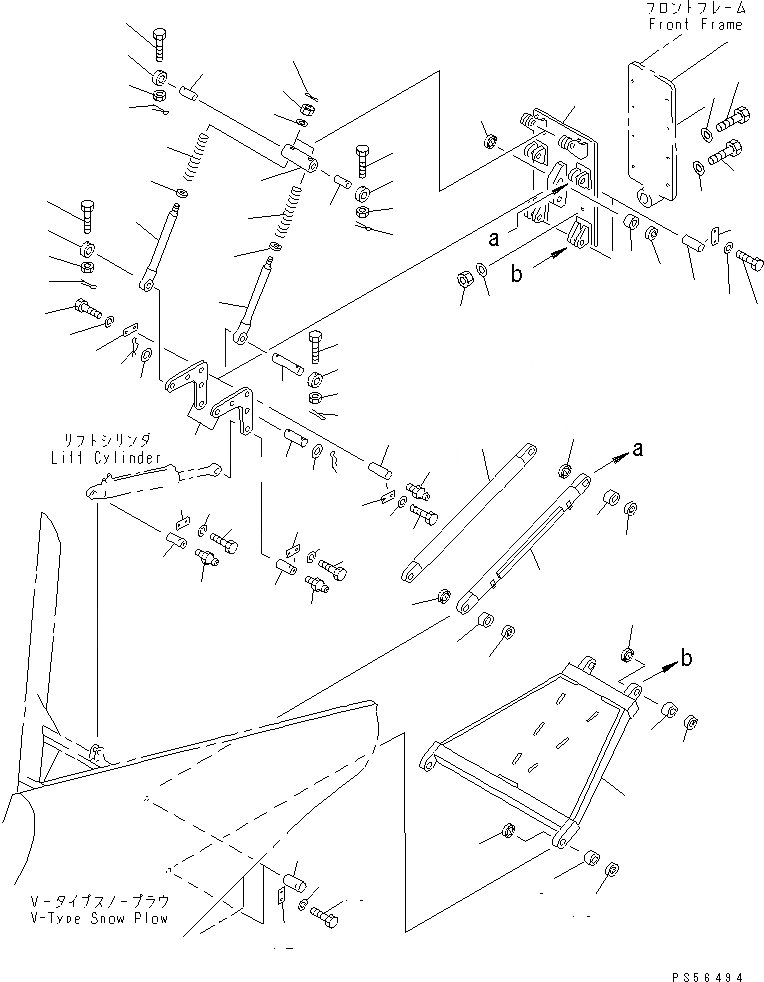 フロントフレーム
Front Frame

a

b

リフトシリンダ
Lift Cylinder

a

b

V-タイプスノープラウ
V-Type Snow Plow

PS56494