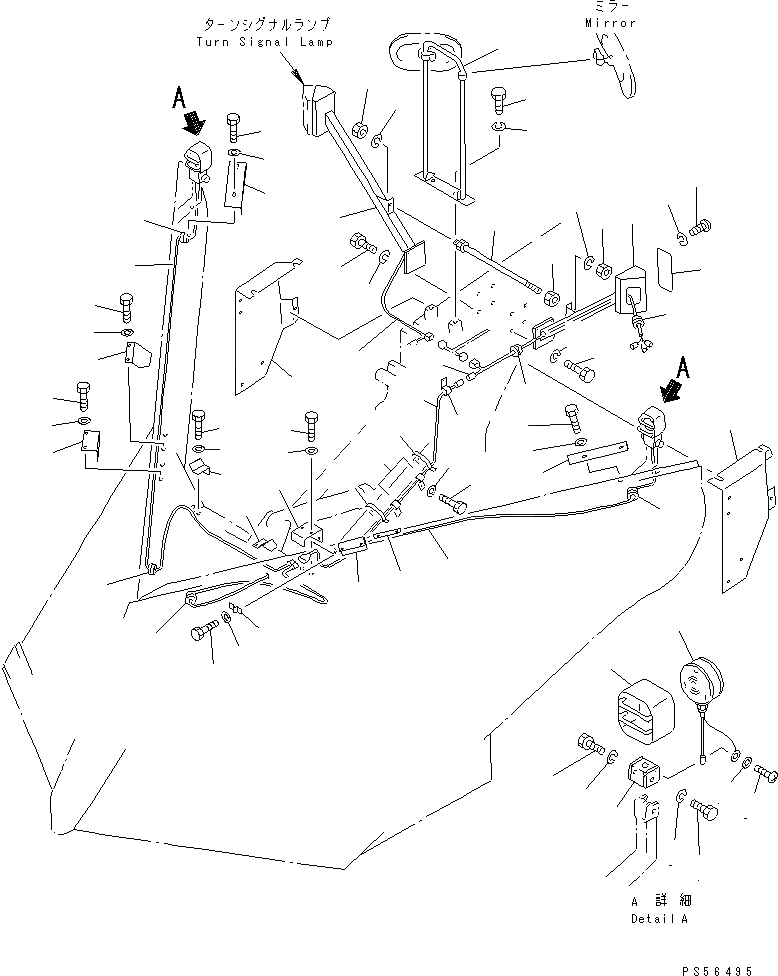 ターンシグナルランプ
Turn Signal Lamp

ミラー
Mirror

A

A

A 詳細
Detail A

PS56495