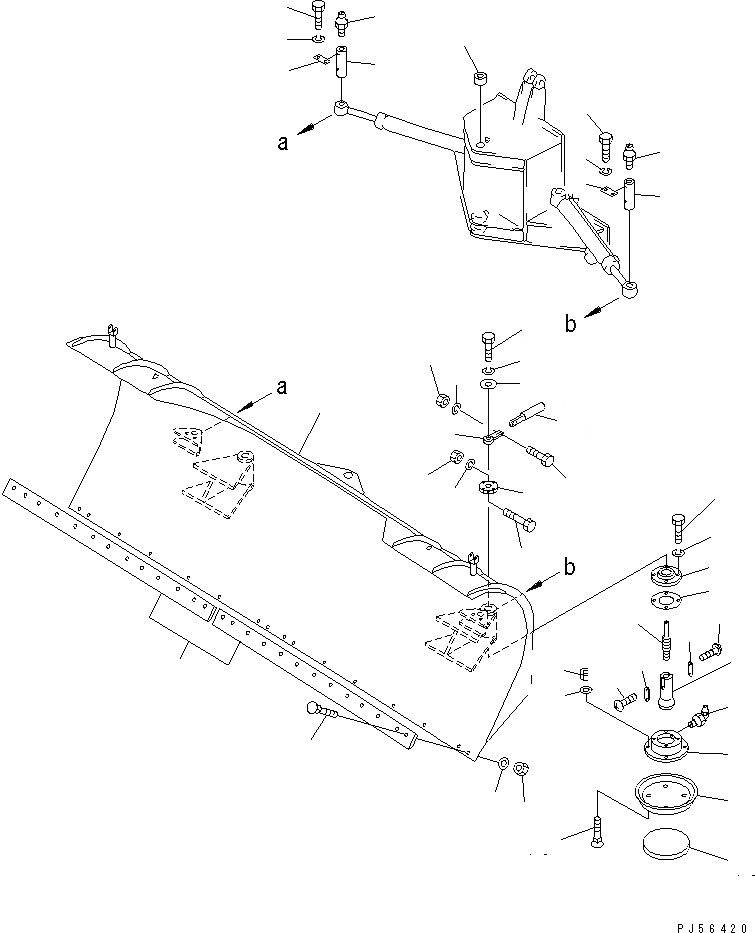 a

b

a

b

PJ56420