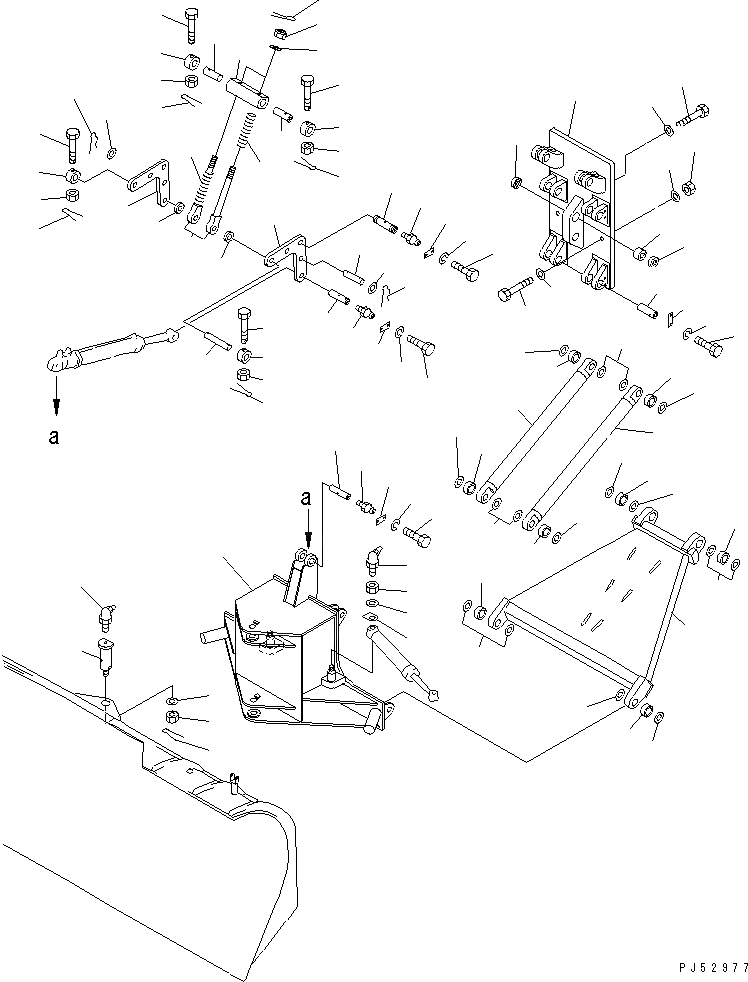 a

a

PJ52977