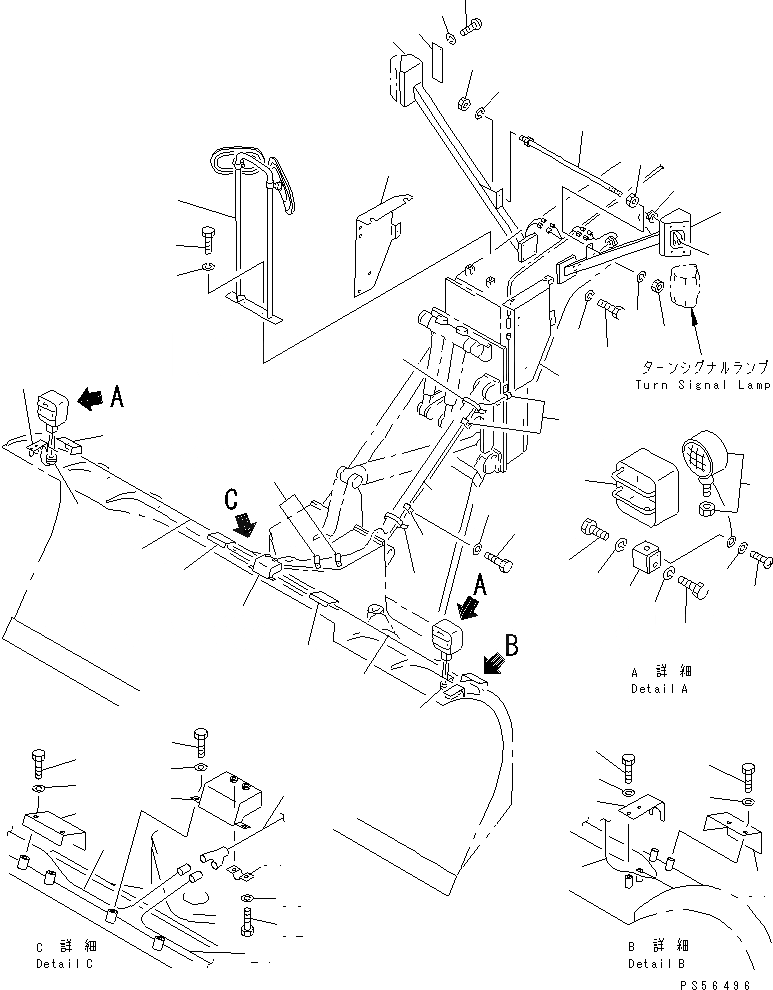 ターンシグナルランプ
Turn Signal Lamp

A

C

A

B

A 詳細
Detail A

C 詳細
Detail C

B 詳細
Detail B

PS56496