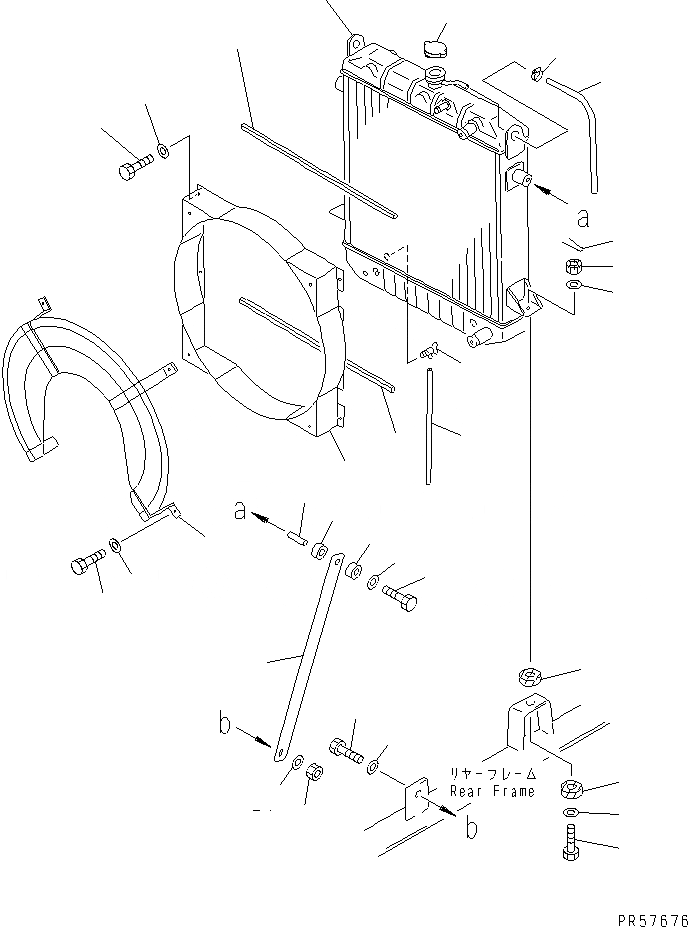 a

a

b

リヤーフレーム
Rear Frame

b

PR57676