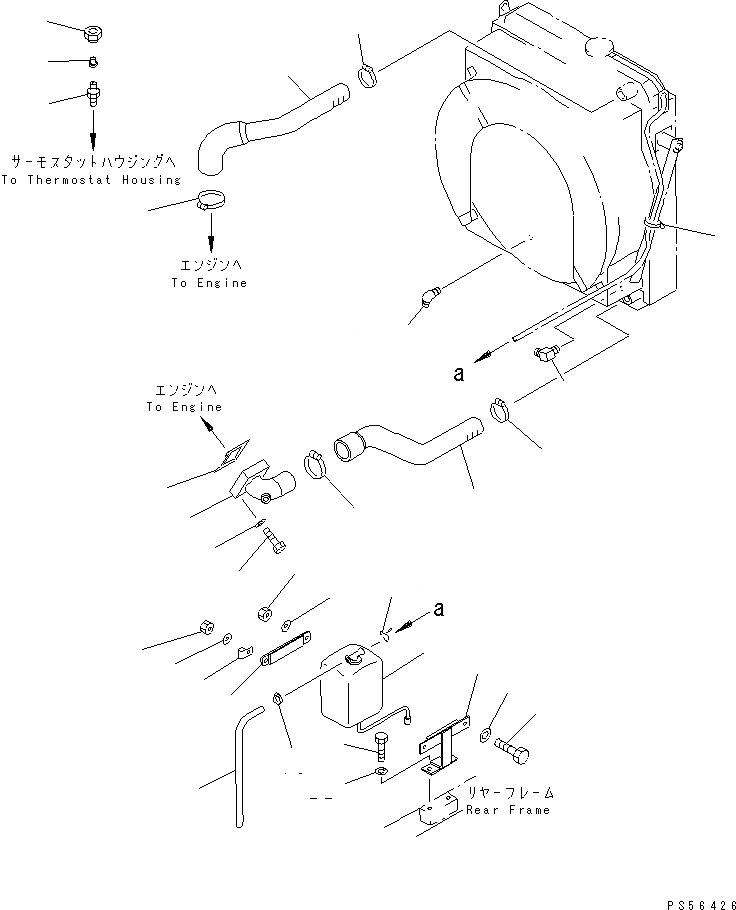 サーモスタットハウジングへ
To Thermostat Housing

エンジンへ
To Engine

a

エンジンへ
To Engine

a

リヤーフレーム
Rear Frame

PS56426