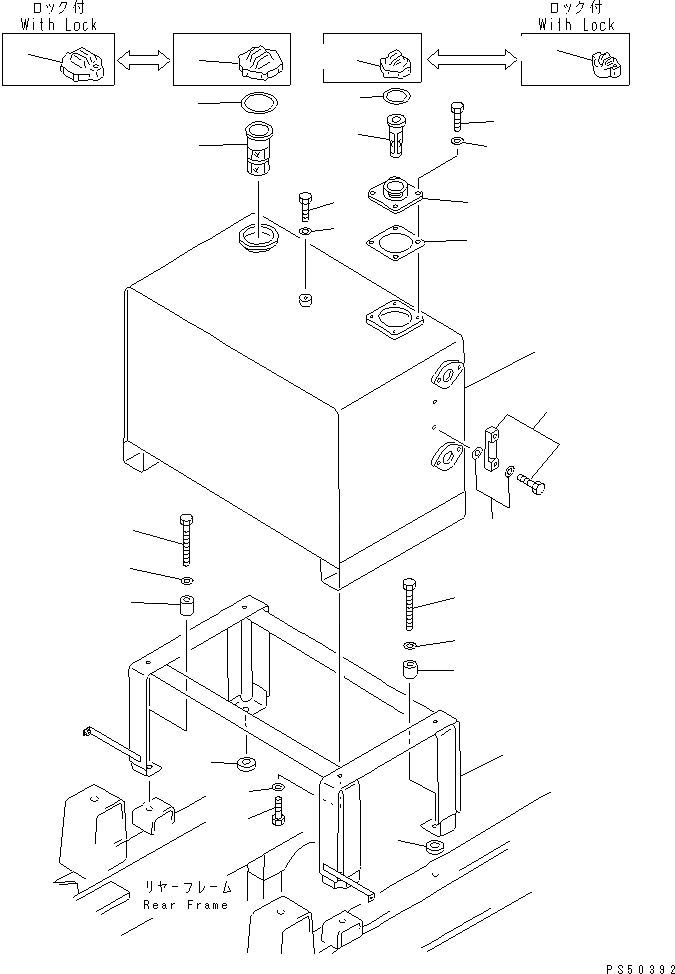 ロック付
With Lock

ロック付
With Lock

リヤーフレーム
Rear Frame

PS50392