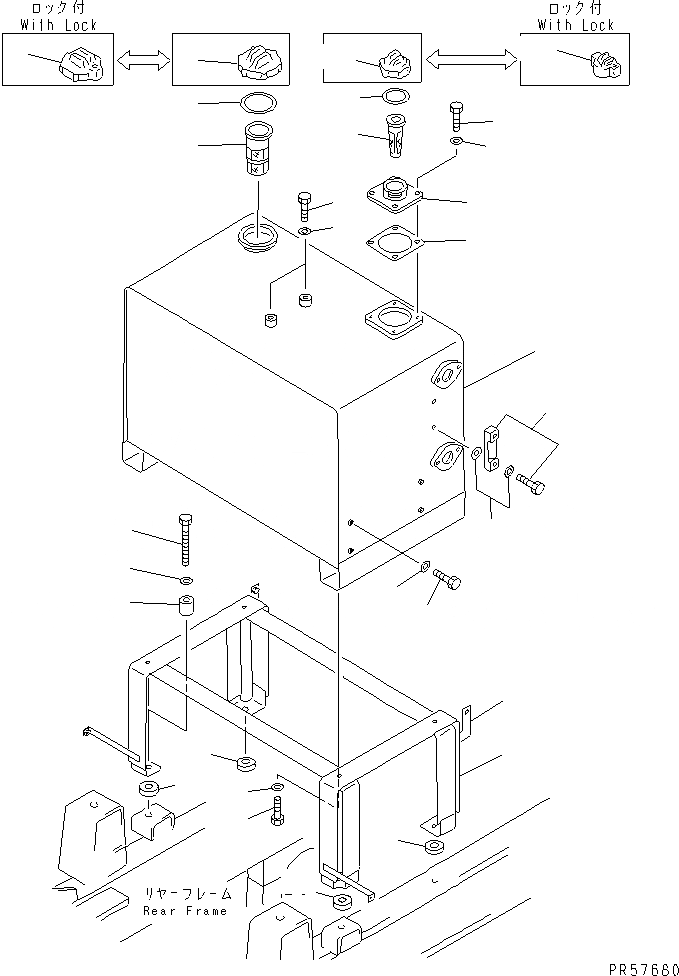 ロック付
With Lock

ロック付
With Lock

リヤーフレーム
Rear Frame

PR57680