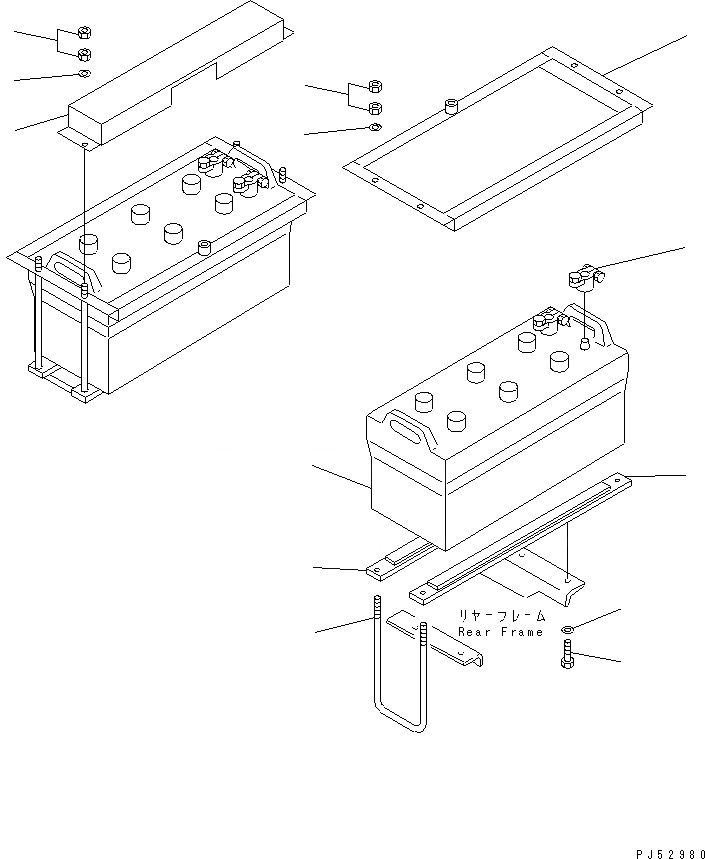 リヤーフレーム
Rear Frame

PJ52980