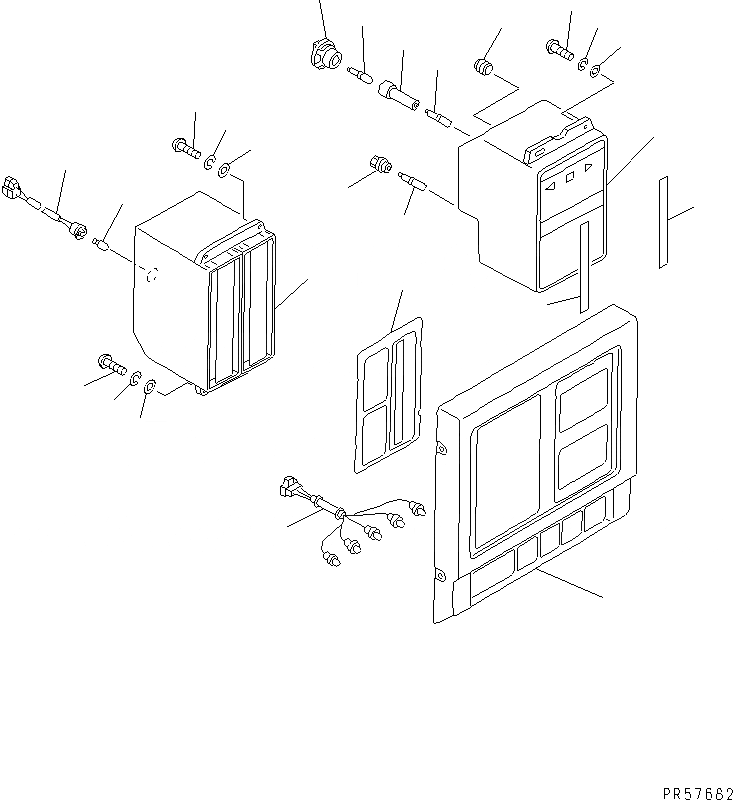 PR57682