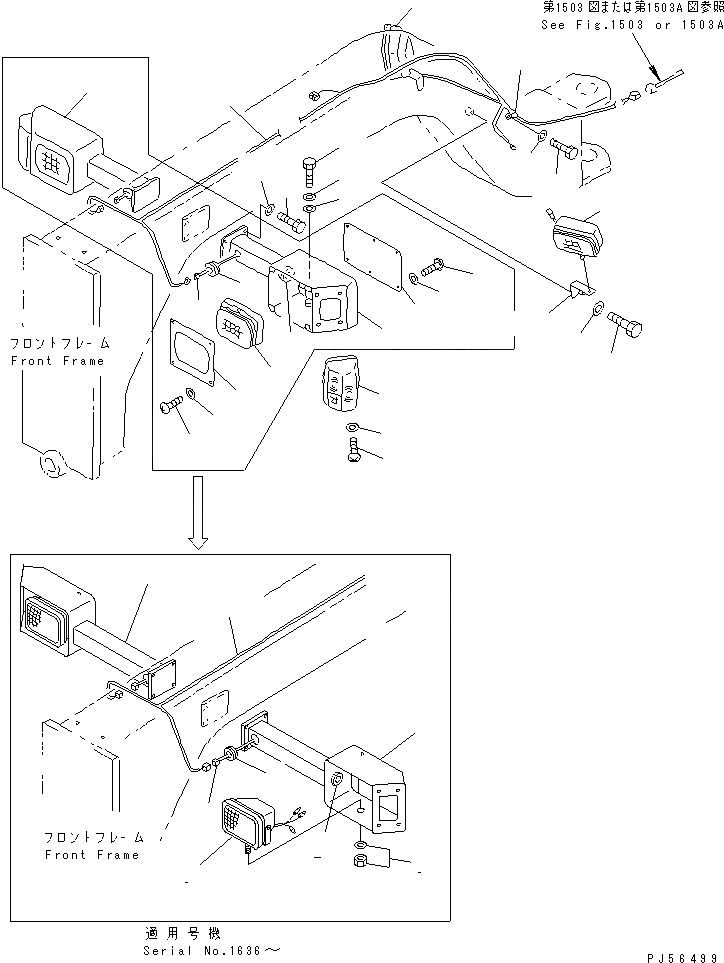 第1503図または第1503A図参照
See Fig.1503 or 1503A

フロントフレーム
Front Frame

フロントフレーム
Front Frame

適用号機
Serial No.1636～

PJ56499