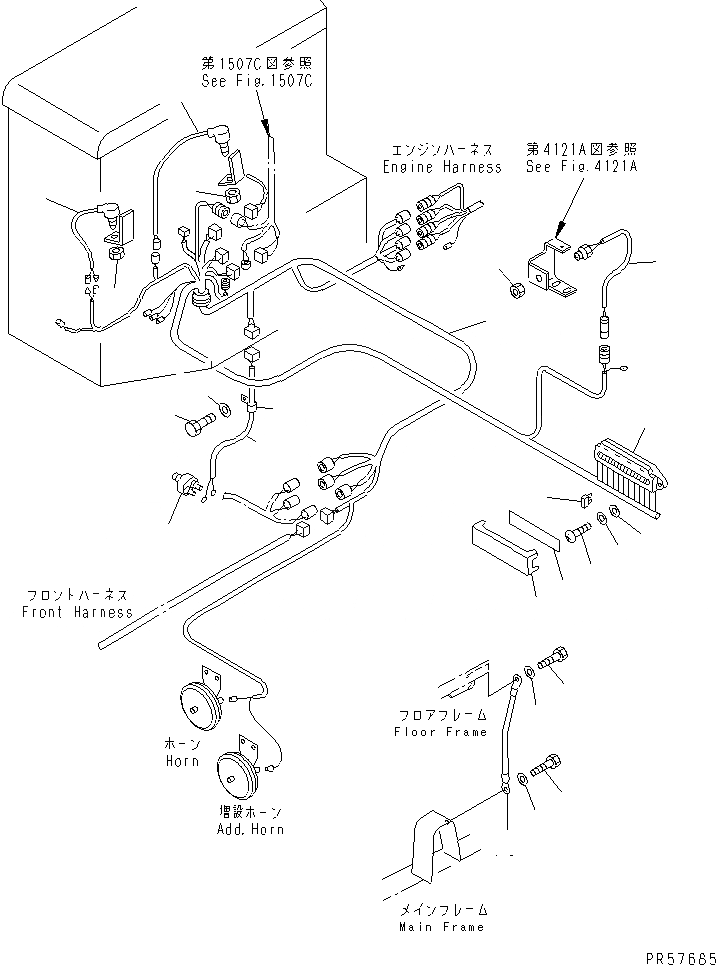 第1507C図参照
See Fig.1507C

エンジンハーネス
Engine Harness

第4121A図参照
See Fig.4121A

フロントハーネス
Front Harness

ホーン
Horn

増設ホーン
Add.Horn

フロアフレーム
Floor Frame

メインフレーム
Main Frame

PR57665