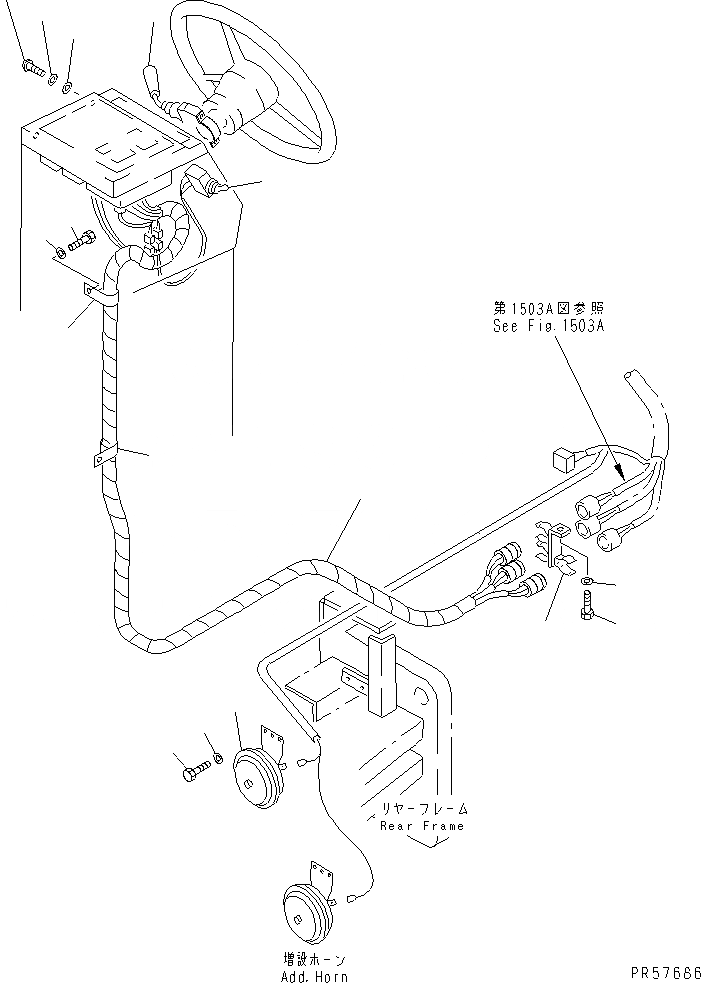 第1503A図参照
See Fig.1503A

リヤーフレーム
Rear Frame

増設ホーン
Add.Horn

PR57666